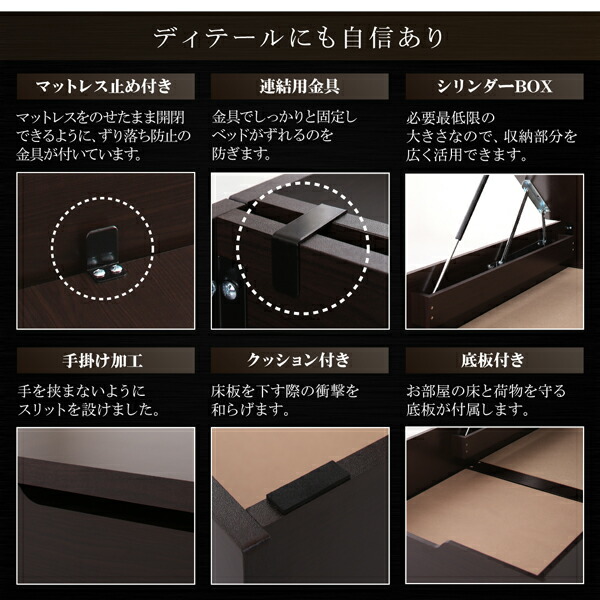 ディテールにも自信あり

マットレス止め付き

マットレスをのせたまま開閉できるように、ずり落ち防止の金具が付いています。

連結用金具

金具でしっかりと固定しベッドがずれるのを防ぎます。

シリンダーBOX

必要最低限の大きさなので、収納部分を広く活用できます。

手掛け加工

手を挟まないようにスリットを設けました。

クッション付き

床板を下す際の衝撃を和らげます。

底板付き

お部屋の床と荷物を守る底板が付属します。