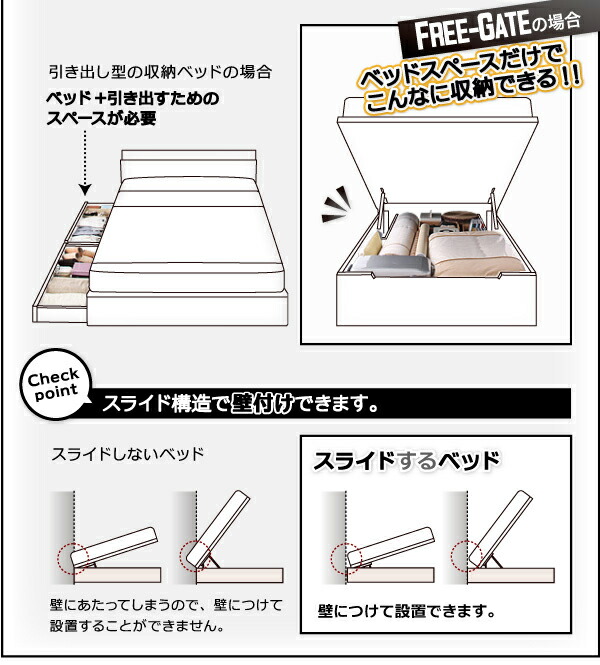 引き出し型の収納ベッドの場合

ベッド＋引き出すためのスペースが必要

FREE-GATEの場合

ベッドスペースだけでこんなに収納できる！！

Check point

スライド構造で壁付けできます。

スライドしないベッド

壁にあたってしまうので、壁につけて設置することができません。

スライドするベッド

壁につけて設置できます。