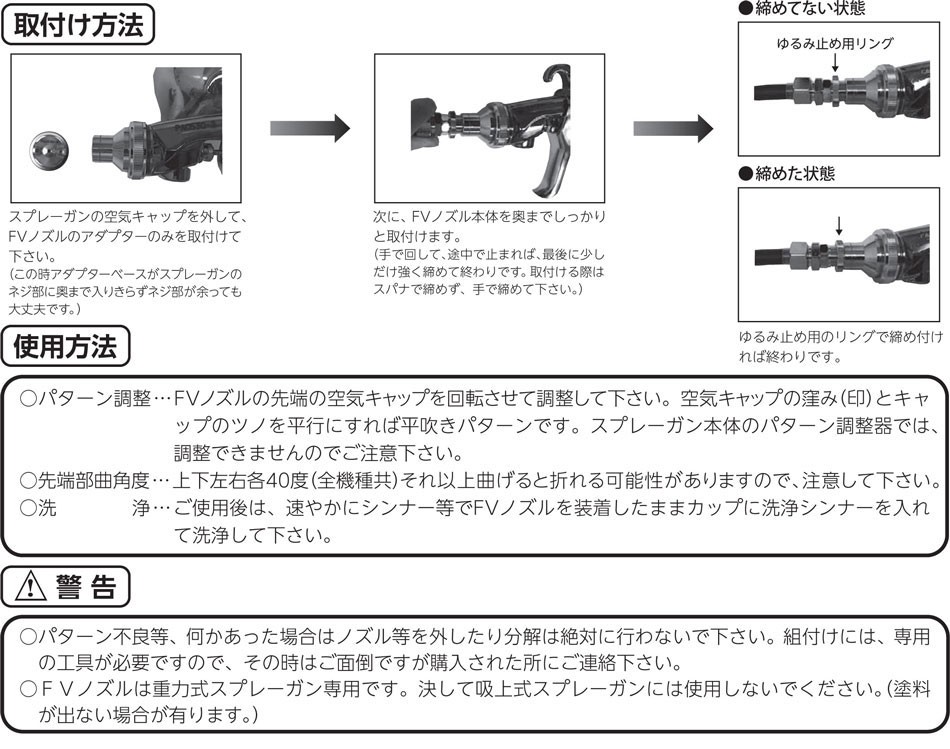 取付け方法

スプレーガンの空気キャップを外して、FVノズルのアダプターのみを取付けて下さい。
(この時アダプターベースがスプレーガンのネジ部に奥まで入りきらずネジ部が余っても大丈夫です。)

次に、FVノズル本体を奥までしっかりと取付けます。
(手で回して、途中で止まれば、最後に少しだけ強く締めて終わりです。取付ける際はスパナで締めず、手で締めて下さい。)

●締めてない状態
ゆるみ止め用リング

●締めた状態

ゆるみ止め用のリングで締め付ければ終わりです。

使用方法

○パターン調整…FVノズルの先端の空気キャップを回転させて調整して下さい。空気キャップの窪み(印)とキャップのツノを平行にすれば平吹きパターンです。スプレーガン本体のパターン調整器では、調整できませんのでご注意下さい。
○先端部曲角度…上下左右各40度(全機種共)それ以上曲げると折れる可能性がありますので、注意して下さい。
○洗　　　浄…ご使用後は、速やかにシンナー等でFVノズルを装着したままカップに洗浄シンナーを入れて洗浄して下さい。

警 告

○パターン不良等、何かあった場合はノズル等を外したり分解は絶対に行わないで下さい。組付けには、専用の工具が必要ですので、その時はご面倒ですが購入された所にご連絡下さい。
○ＦＶノズルは重力式スプレーガン専用です。決して吸上式スプレーガンには使用しないでください。(塗料が出ない場合が有ります。)