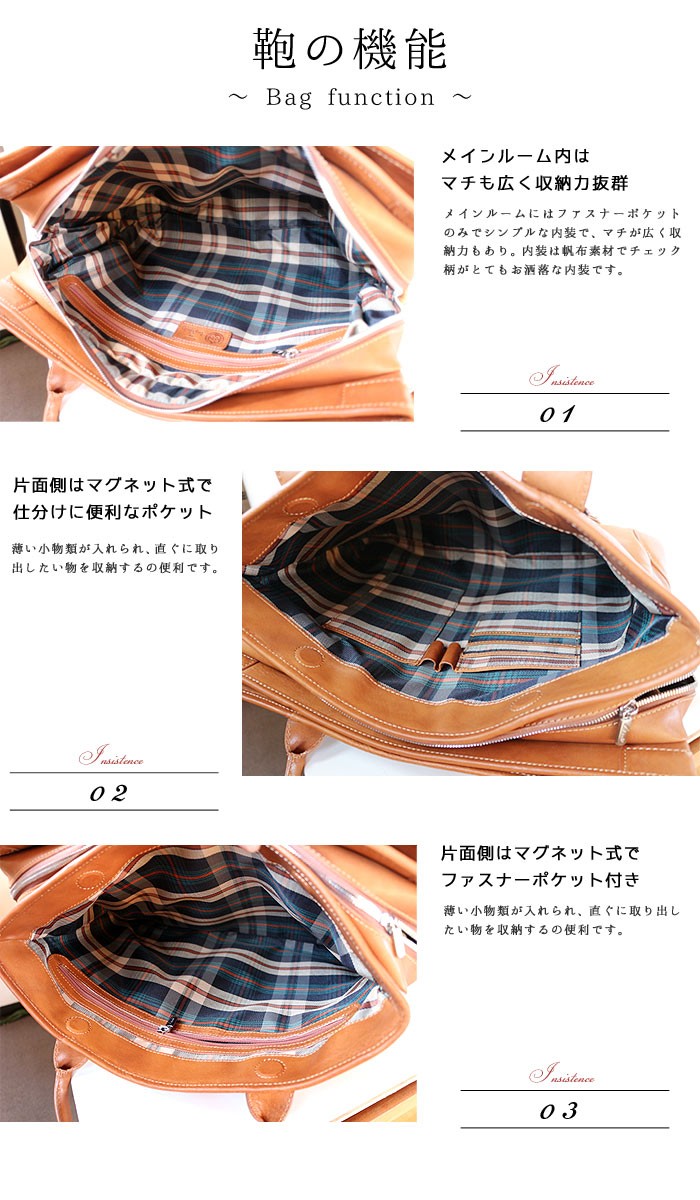 鞄の機能
~ Bag function ~

メインルーム内は
マチも広く収納力抜群

メインルームにはファスナーポケットのみでシンプルな内装で、マチが広く収納力もあり。内装は帆布素材でチェック柄がとてもお洒落な内装です。

Insistence
01

片面側はマグネット式で
仕分けに便利なポケット

薄い小物類が入れられ、直ぐに取り出したい物を収納するの便利です。

Insistence
02

片面側はマグネット式で
ファスナーポケット付き

薄い小物類が入れられ、直ぐに取り出したい物を収納するの便利です。

Insistence
03