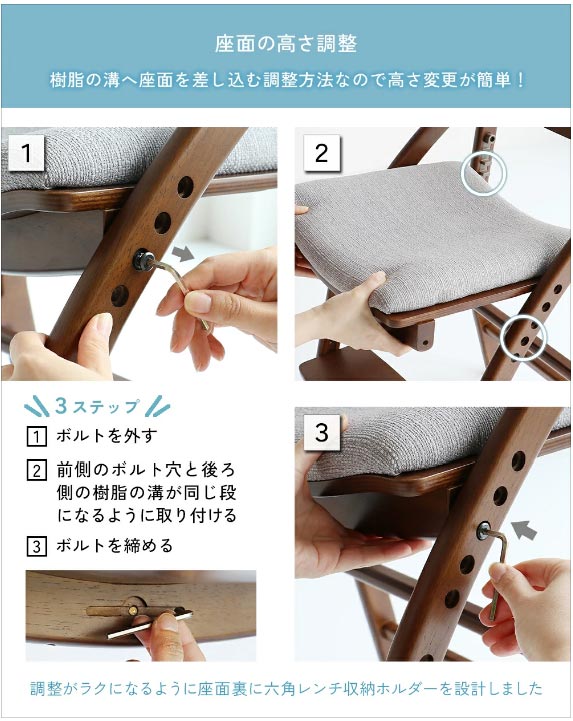 座面の高さ調整

樹脂の溝へ座面を差し込む調整方法なので高さ変更が簡単！

1

2

3ステップ

1 ボルトを外す

2 前側のボルト穴と後ろ側の樹脂の溝が同じ段になるように取り付ける

3 ボルトを締める

3

調整がラクになるように座面裏に六角レンチ収納ホルダーを設計しました