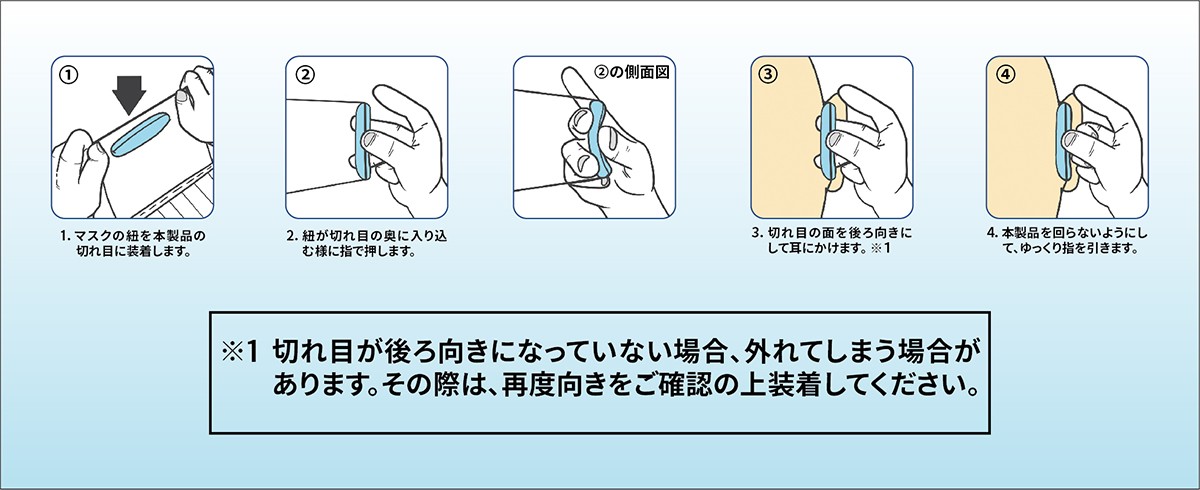 ①

1. マスクの紐を本製品の切れ目に装着します。

②

2. 紐が切れ目の奥に入り込む様に指で押します。

②の側面図

③

3. 切れ目の面を後ろ向きにして耳にかけます。※1

④

4. 本製品を回らないようにして、ゆっくり指を引きます。

※1 切れ目が後ろ向きになっていない場合、外れてしまう場合があります。その際は、再度向きをご確認の上装着してください。