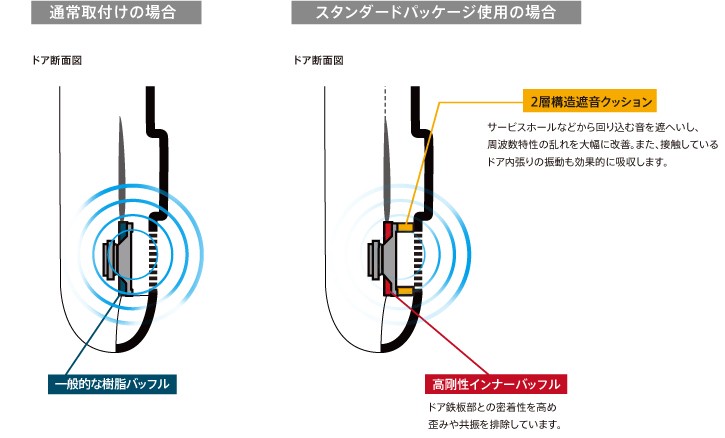 通常取付けの場合

ドア断面図

一般的な樹脂バッフル

スタンダードパッケージ使用の場合

ドア断面図

2層構造遮音クッション

サービスホールなどから回り込む音を遮へいし、周波数特性の乱れを大幅に改善。また、接触しているドア内張りの振動も効果的に吸収します。

高剛性インナーバッフル

ドア鉄板部との密着性を高め歪みや共振を排除しています。