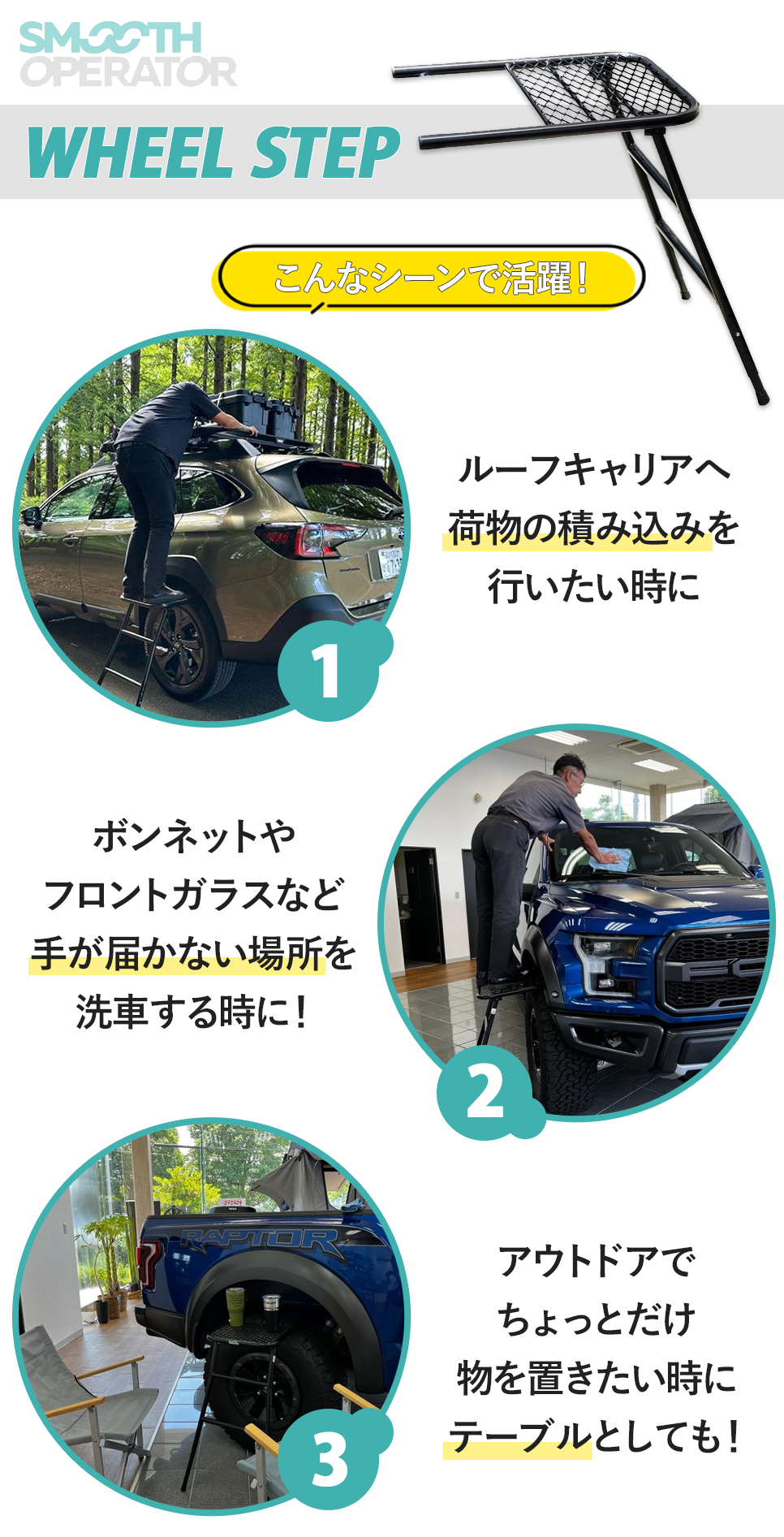 SMOOTH OPERATOR

WHEEL STEP

こんなシーンで活躍!

1

ルーフキャリアへ
荷物の積み込みを
行いたい時に

ボンネットや
フロントガラスなど
手が届かない場所を
洗車する時に!

2

RAPTOR

3

アウトドアで
ちょっとだけ
物を置きたい時に
テーブルとしても!