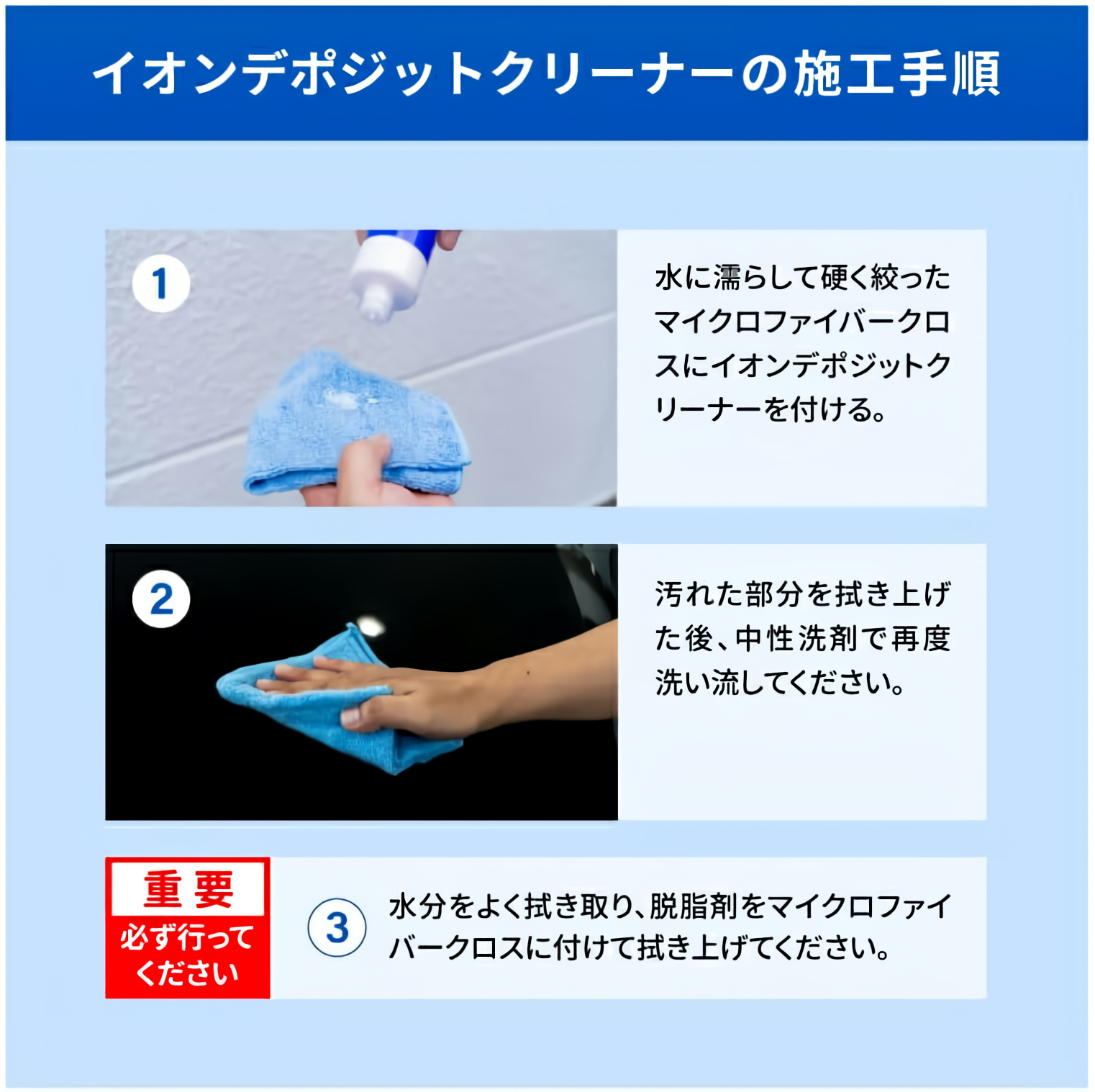 イオンデポジットクリーナーの施工手順

1

水に濡らして硬く絞ったマイクロファイバークロスにイオンデポジットクリーナーを付ける。

2

汚れた部分を拭き上げた後、中性洗剤で再度洗い流してください。

重要
必ず行ってください

3

水分をよく拭き取り、脱脂剤をマイクロファイバークロスに付けて拭き上げてください。