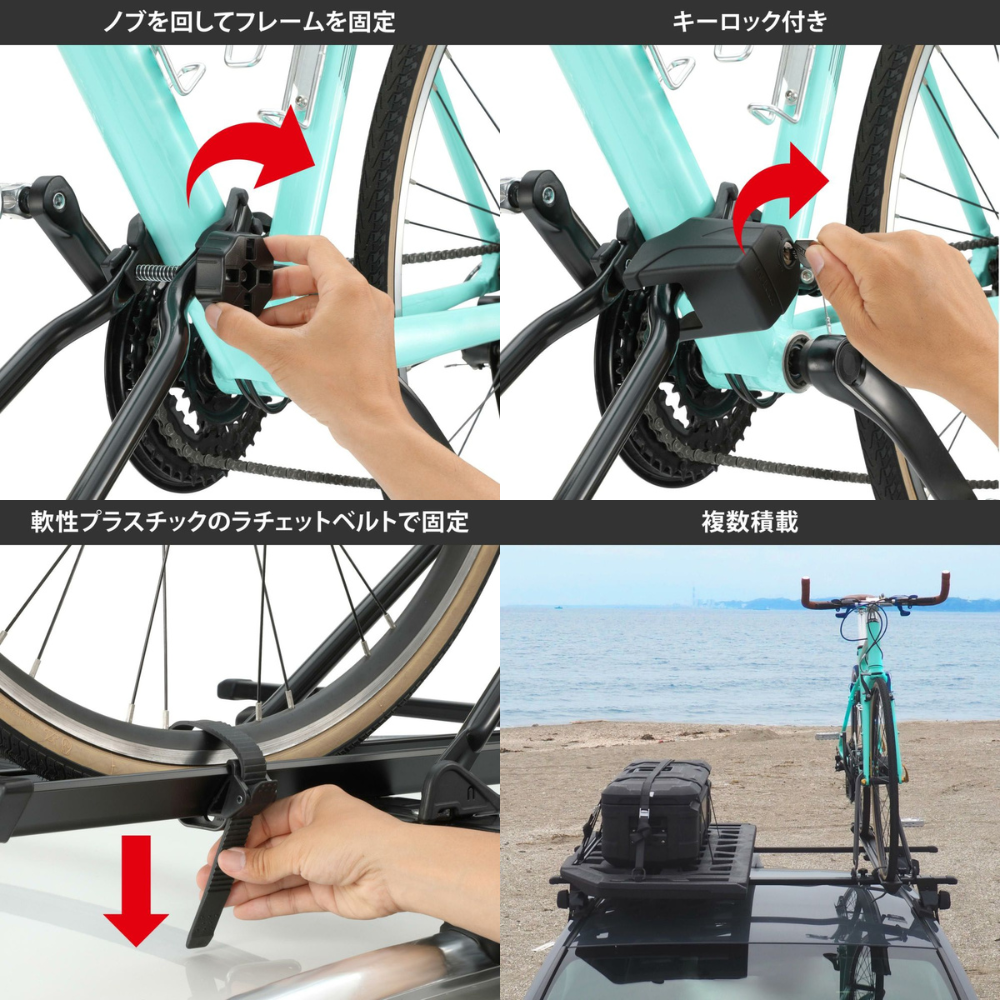 ノブを回してフレームを固定

キーロック付き

軟性プラスチックのラチェットベルトで固定

複数積載