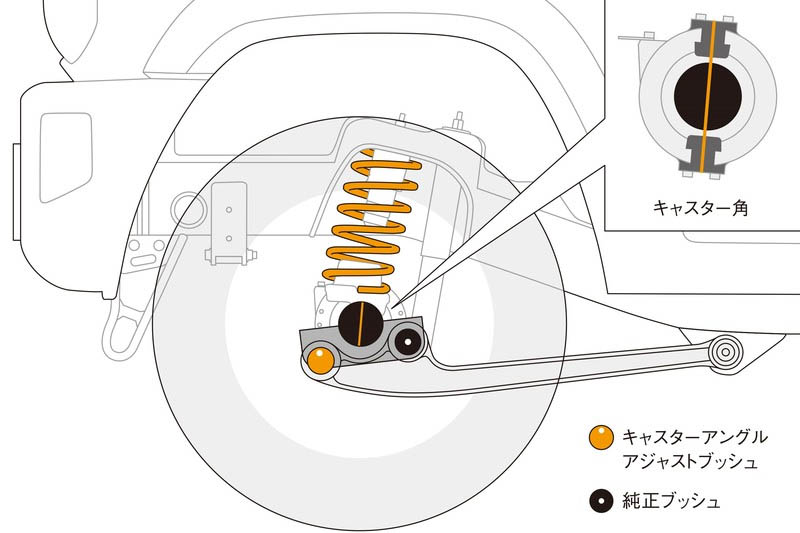 キャスター角

キャスターアングル
アジャストブッシュ

純正ブッシュ