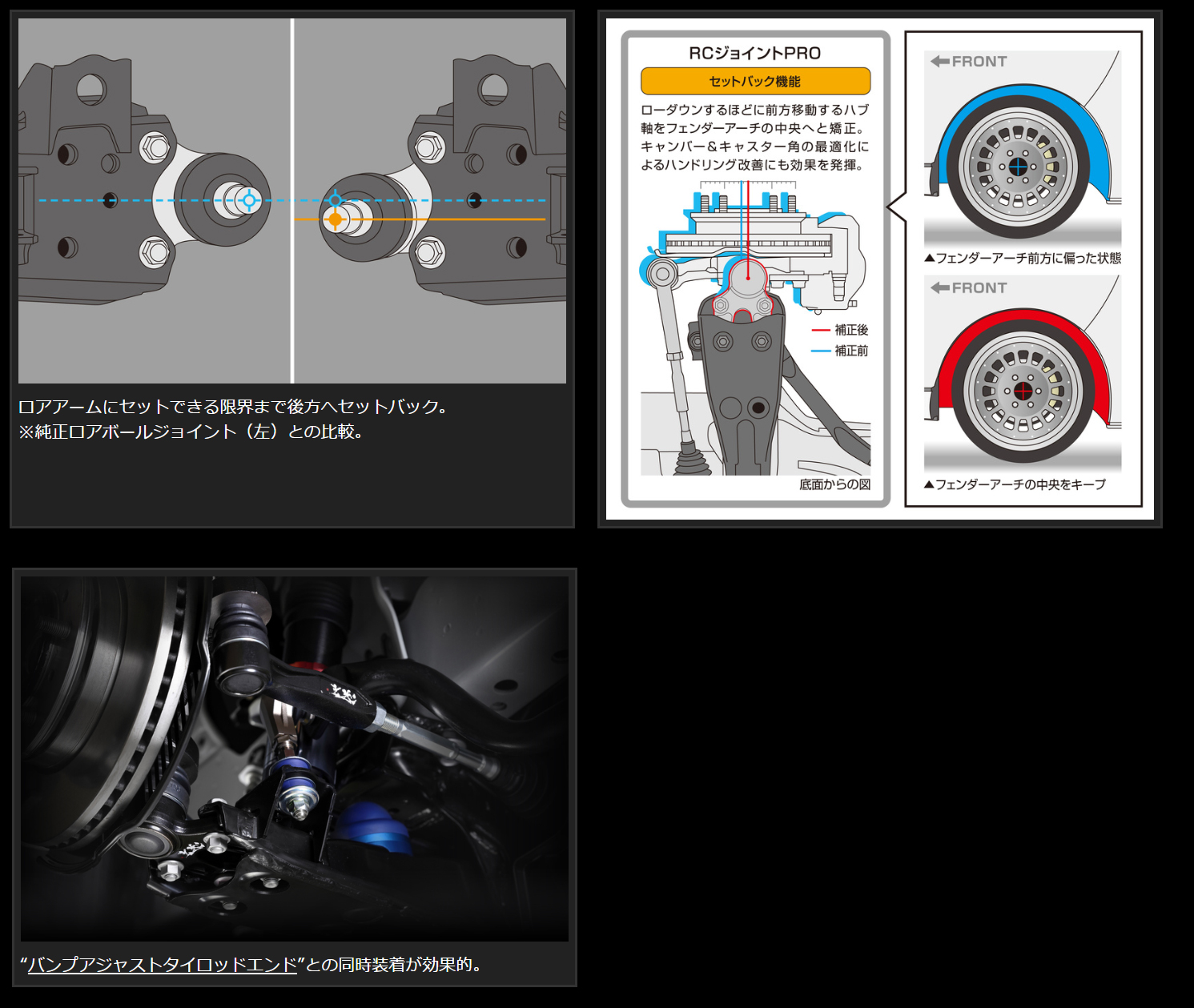 ロアアームにセットできる限界まで後方へセットバック。
※純正ロアボールジョイント（左）との比較。

RCジョイントPRO

セットバック機能

ローダウンするほどに前方移動するハブ軸をフェンダーアーチの中央へと矯正。キャンバー＆キャスター角の最適化によるハンドリング改善にも効果を発揮。

補正後
補正前

底面からの図

FRONT

▲フェンダーアーチ前方に偏った状態

FRONT

▲フェンダーアーチの中央をキープ

“バンプアジャストタイロッドエンド”との同時装着が効果的。