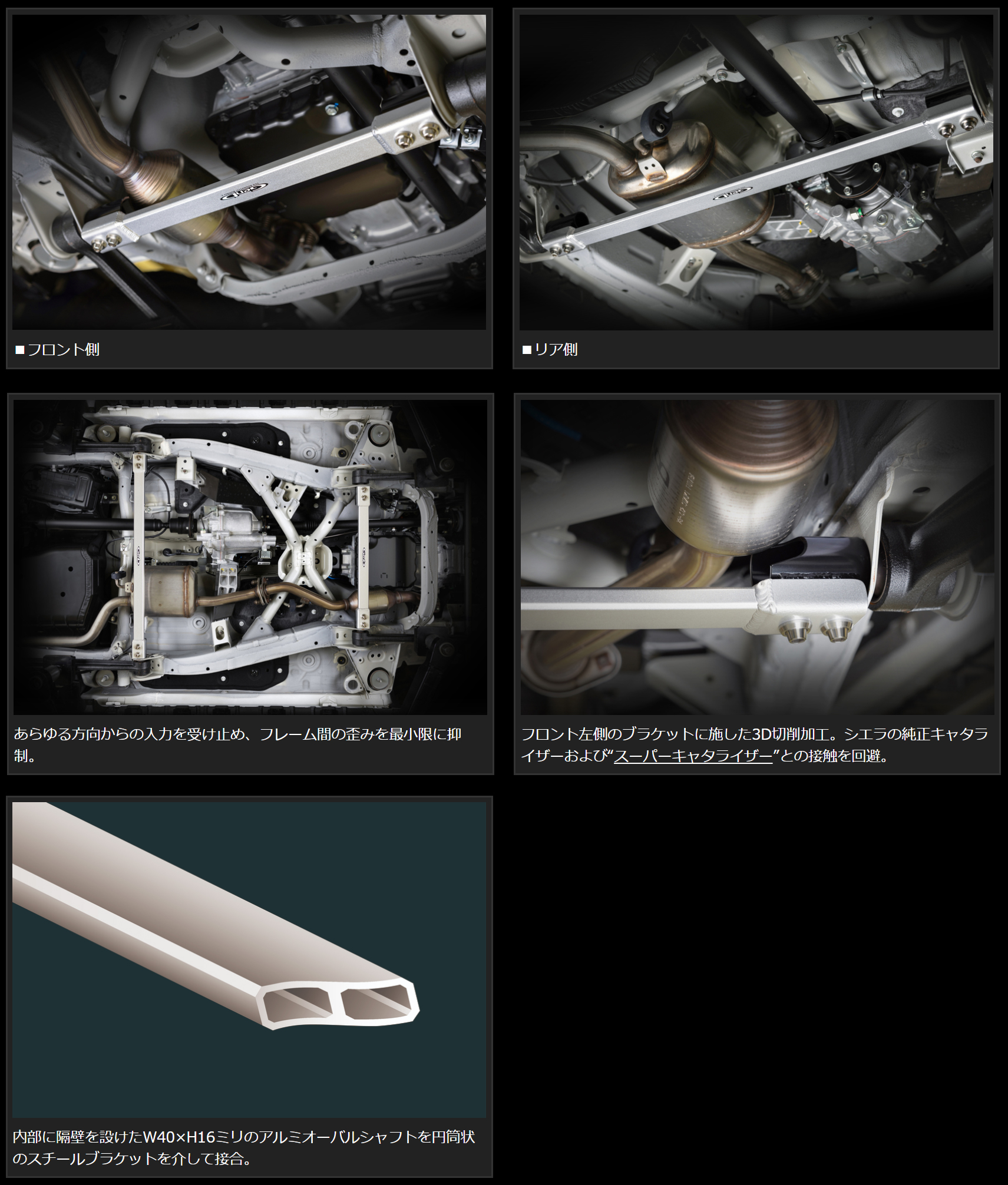 ■フロント側

■リア側

あらゆる方向からの入力を受け止め、フレーム間の歪みを最小限に抑制。

フロント左側のブラケットに施した3D切削加工。シエラの純正キャタライザーおよび“スーパーキャタライザー”との接触を回避。

内部に隔壁を設けたW40×H16ミリのアルミオーバルシャフトを円筒状のスチールブラケットを介して接合。