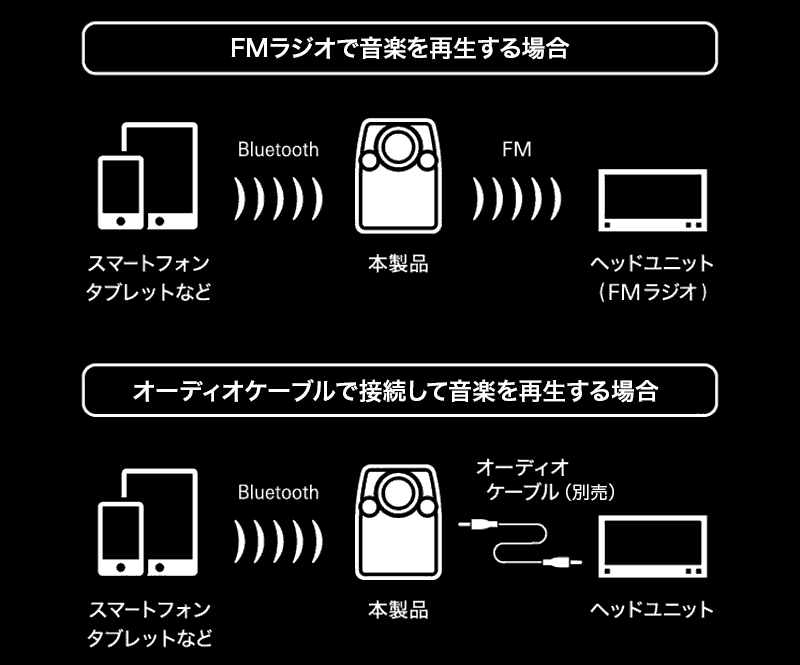 FMラジオで音楽を再生する場合

Bluetooth

FM

スマートフォン
タブレットなど

本製品

ヘッドユニット
（FMラジオ）

オーディオケーブルで接続して音楽を再生する場合

Bluetooth

オーディオ
ケーブル（別売）

スマートフォン
タブレットなど

本製品

ヘッドユニット