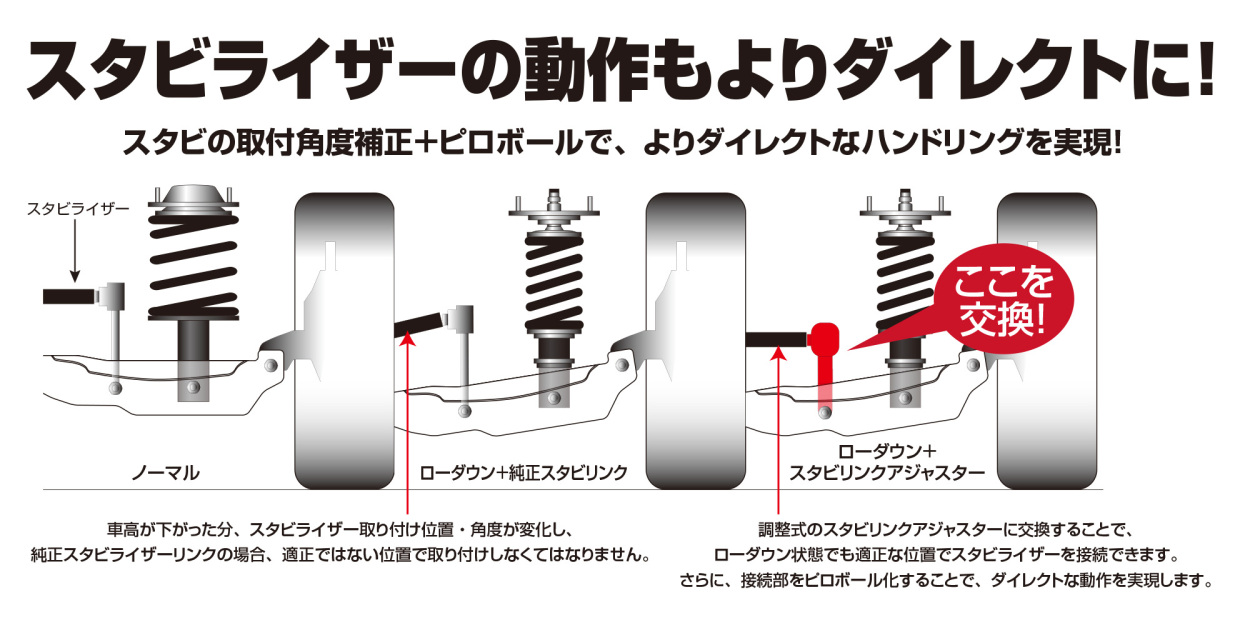 スタビライザーの動作もよりダイレクトに!

スタビの取付角度補正+ピロボールで、よりダイレクトなハンドリングを実現!

スタビライザー

ここを交換!

ノーマル

ローダウン+純正スタビリンク

ローダウン+
スタビリンクアジャスター

車高が下がった分、スタビライザー取り付け位置・角度が変化し、
純正スタビライザーリンクの場合、適正ではない位置で取り付けしなくてはなりません。

調整式のスタビリンクアジャスターに交換することで、
ローダウン状態でも適正な位置でスタビライザーを接続できます。
さらに、接続部をピロボール化することで、ダイレクトな動作を実現します。