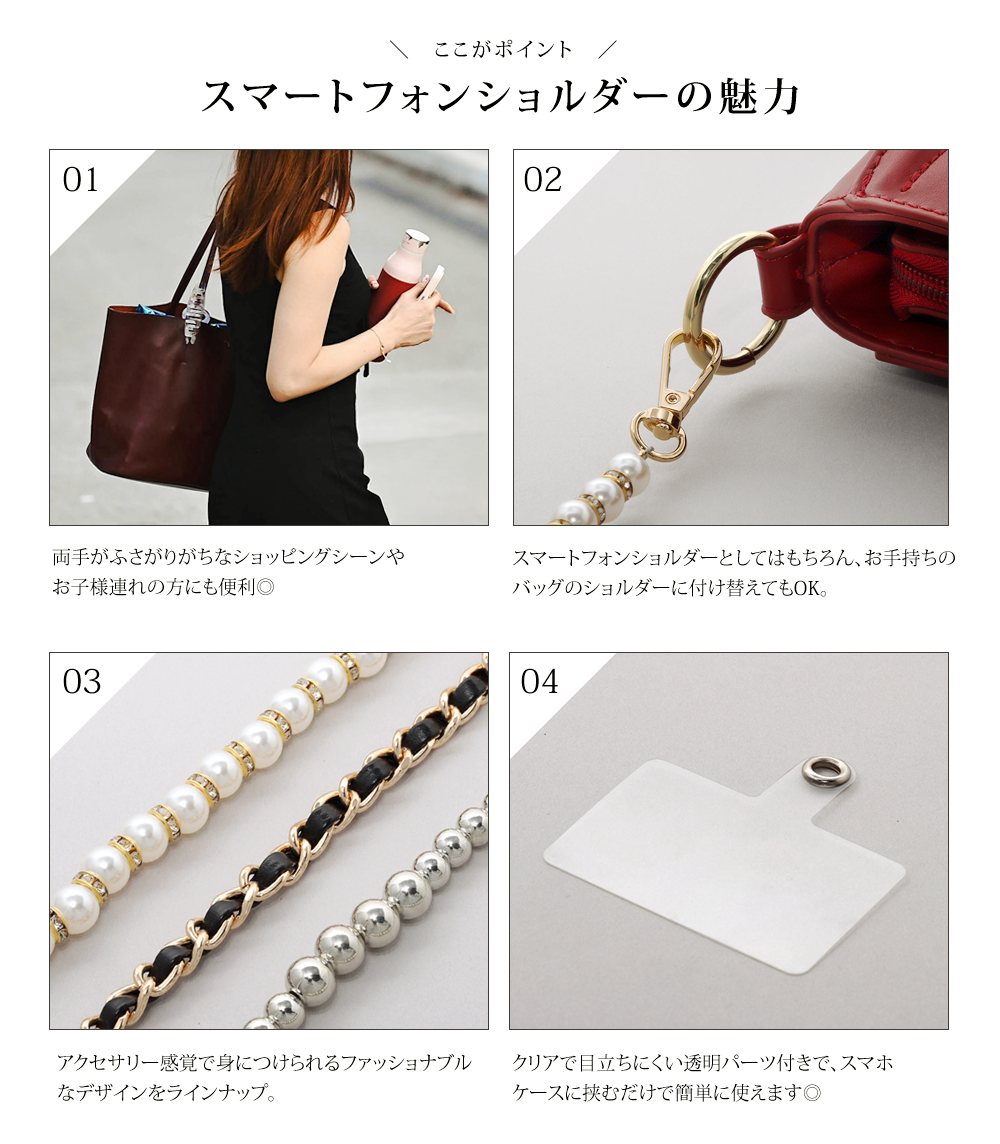 ＼ ここがポイント ／

スマートフォンショルダーの魅力

01

両手がふさがりがちなショッピングシーンやお子様連れの方にも便利◎

02

スマートフォンショルダーとしてはもちろん、お手持ちのバッグのショルダーに付け替えてもOK。

03

アクセサリー感覚で身につけられるファッショナブルなデザインをラインナップ。

04

クリアで目立ちにくい透明パーツ付きで、スマホケースに挟むだけで簡単に使えます◎