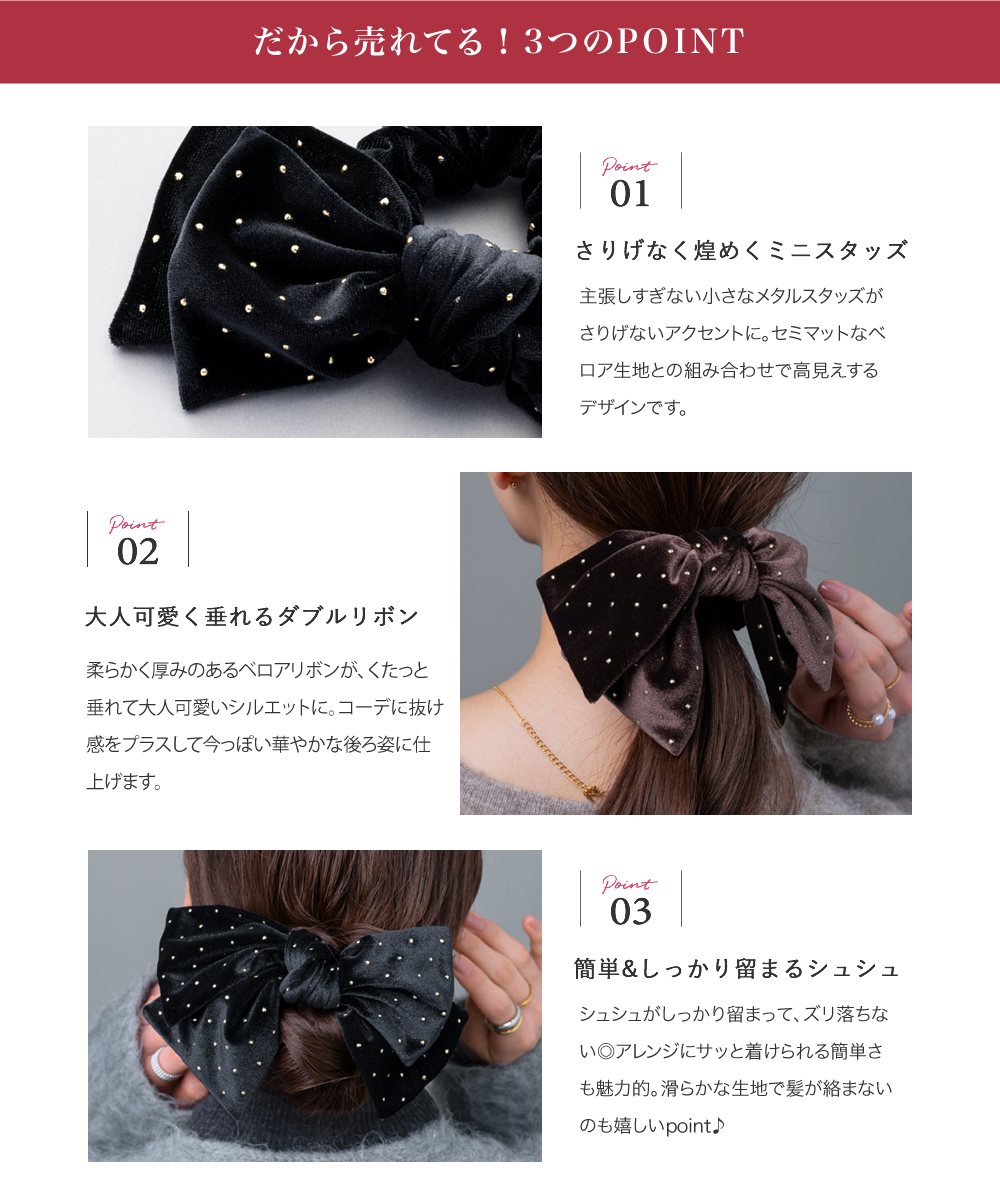 だから売れてる！3つのPOINT

Point
01

さりげなく煌めくミニスタッズ

主張しすぎない小さなメタルスタッズがさりげないアクセントに。セミマットなベロア生地との組み合わせで高見えするデザインです。

Point
02

大人可愛く垂れるダブルリボン

柔らかく厚みのあるベロアリボンが、くたっと垂れて大人可愛いシルエットに。コーデに抜け感をプラスして今っぽい華やかな後ろ姿に仕上げます。

Point
03

簡単&しっかり留まるシュシュ

シュシュがしっかり留まって、ズリ落ちない◎アレンジにサッと着けられる簡単さも魅力的。滑らかな生地で髪が絡まないのも嬉しいpoint♪