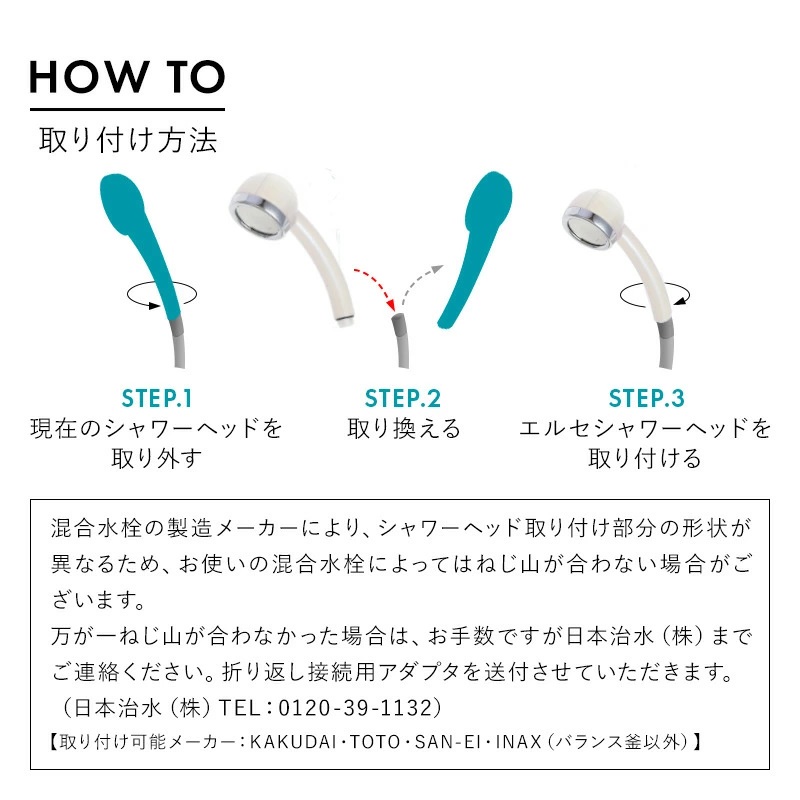 HOW TO
取り付け方法

STEP.1
現在のシャワーヘッドを取り外す

STEP.2
取り換える

STEP.3
エルセシャワーヘッドを取り付ける

混合水栓の製造メーカーにより、シャワーヘッド取り付け部分の形状が異なるため、お使いの混合水栓によってはねじ山が合わない場合がございます。
万が一ねじ山が合わなかった場合は、お手数ですが日本治水（株）までご連絡ください。折り返し接続用アダプタを送付させていただきます。
（日本治水（株）TEL：0120-39-1132）
【取り付け可能メーカー：KAKUDAI・TOTO・SAN-EI・INAX（バランス釜以外）】