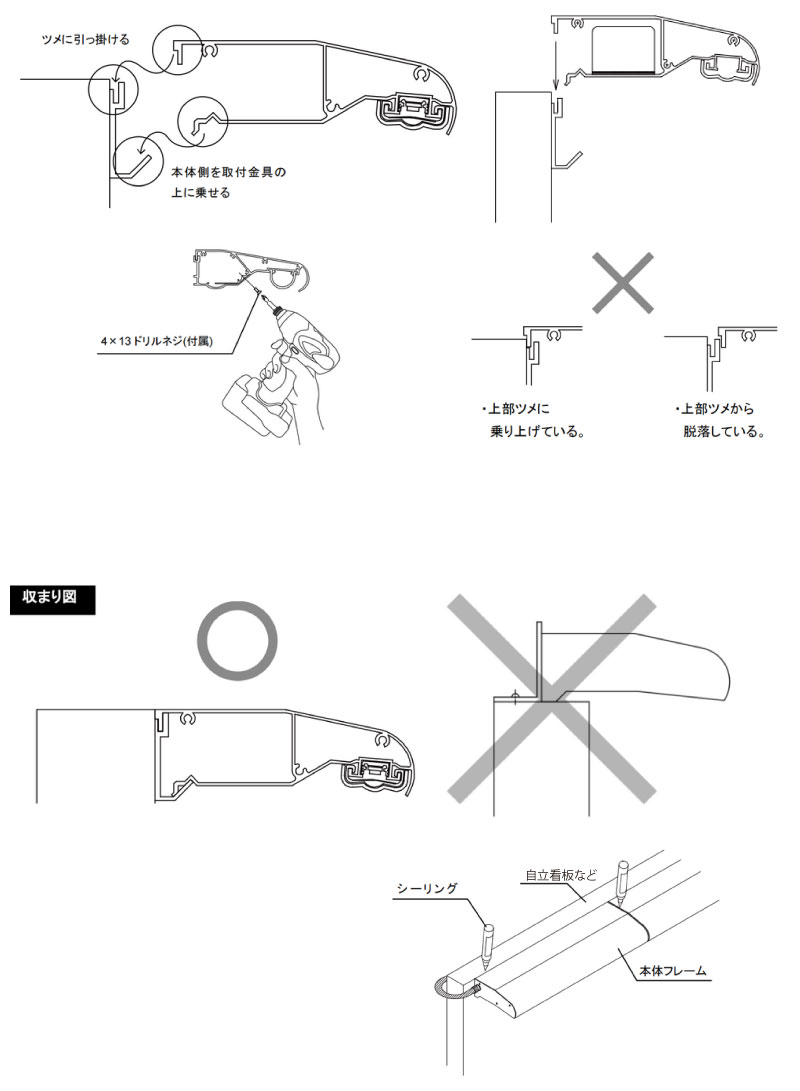 ツメに引っ掛ける

本体側を取付金具の上に乗せる

4×13ドリルネジ(付属)

・上部ツメに乗り上げている。

・上部ツメから脱落している。

収まり図

シーリング

自立看板など

本体フレーム