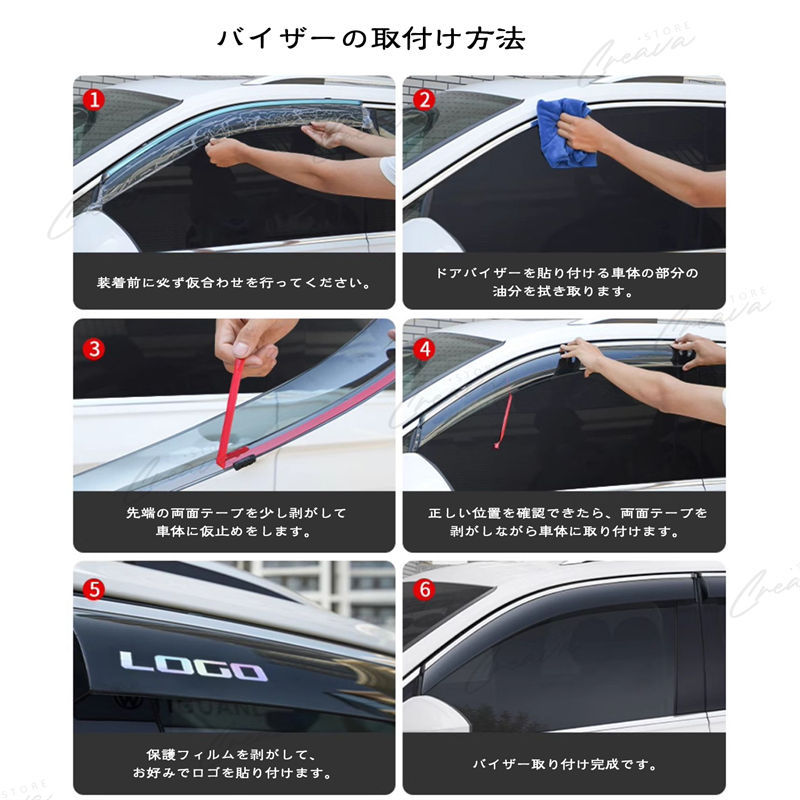 バイザーの取付け方法

Creava STORE

1
装着前に必ず仮合わせを行ってください。

2
ドアバイザーを貼り付ける車体の部分の油分を拭き取ります。

3
先端の両面テープを少し剥がして車体に仮止めをします。

4
正しい位置を確認できたら、両面テープを剥がしながら車体に取り付けます。

5
LOGO
保護フィルムを剥がして、お好みでロゴを貼り付けます。

6
バイザー取り付け完成です。