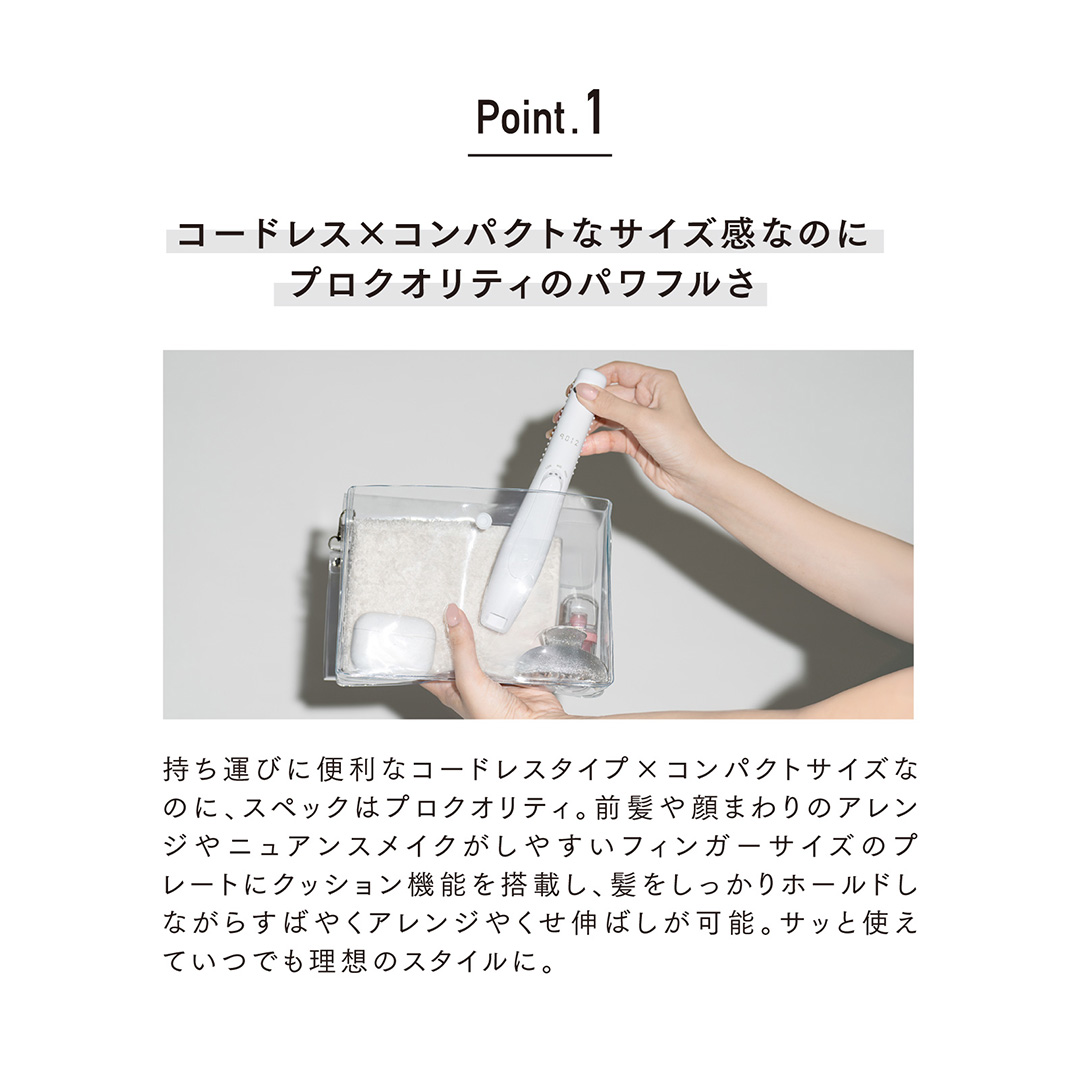 Point.1

コードレス×コンパクトなサイズ感なのに
プロクオリティのパワフルさ

持ち運びに便利なコードレスタイプ×コンパクトサイズなのに、スペックはプロクオリティ。前髪や顔まわりのアレンジやニュアンスメイクがしやすいフィンガーサイズのプレートにクッション機能を搭載し、髪をしっかりホールドしながらすばやくアレンジやくせ伸ばしが可能。サッと使えていつでも理想のスタイルに。