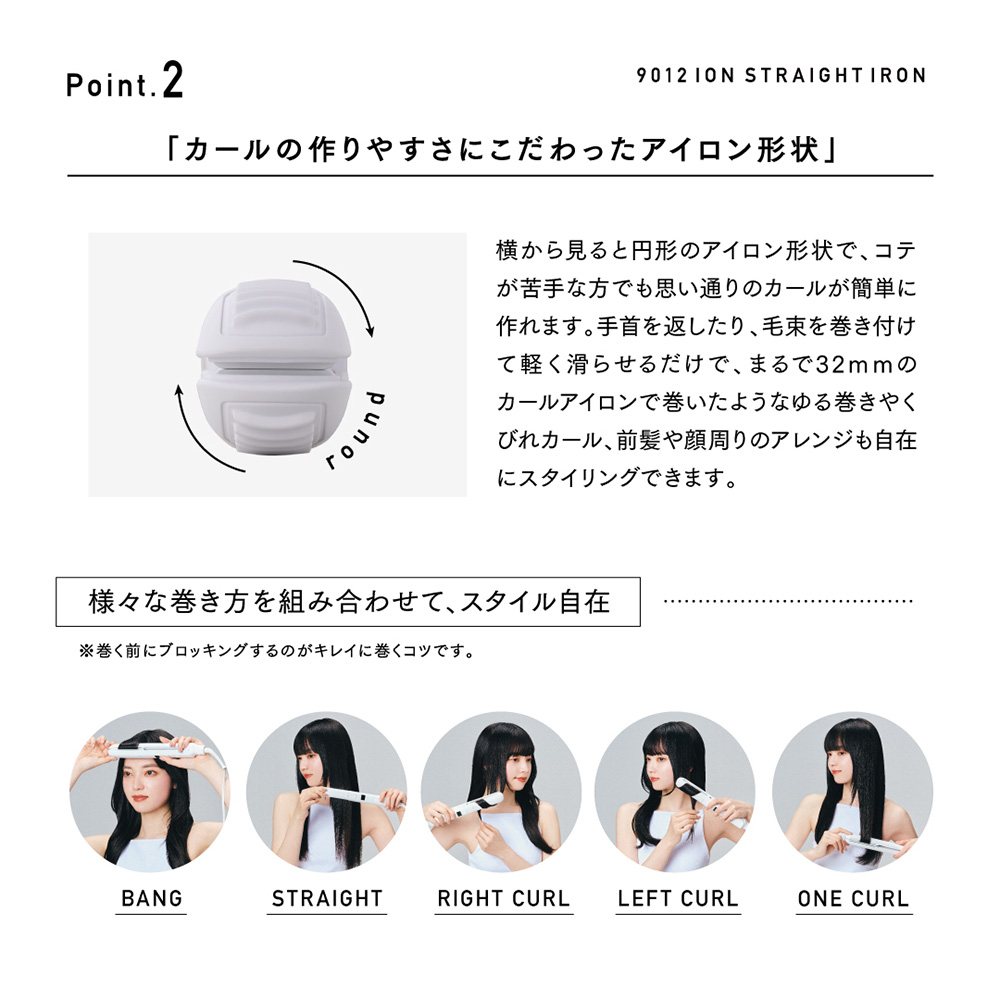 Point.2

9012 ION STRAIGHT IRON

「カールの作りやすさにこだわったアイロン形状」

round

横から見ると円形のアイロン形状で、コテが苦手な方でも思い通りのカールが簡単に作れます。手首を返したり、毛束を巻き付けて軽く滑らせるだけで、まるで32mmのカールアイロンで巻いたようなゆる巻きやくびれカール、前髪や顔周りのアレンジも自在にスタイリングできます。

様々な巻き方を組み合わせて、スタイル自在

※巻く前にブロッキングするのがキレイに巻くコツです。

BANG

STRAIGHT

RIGHT CURL

LEFT CURL

ONE CURL