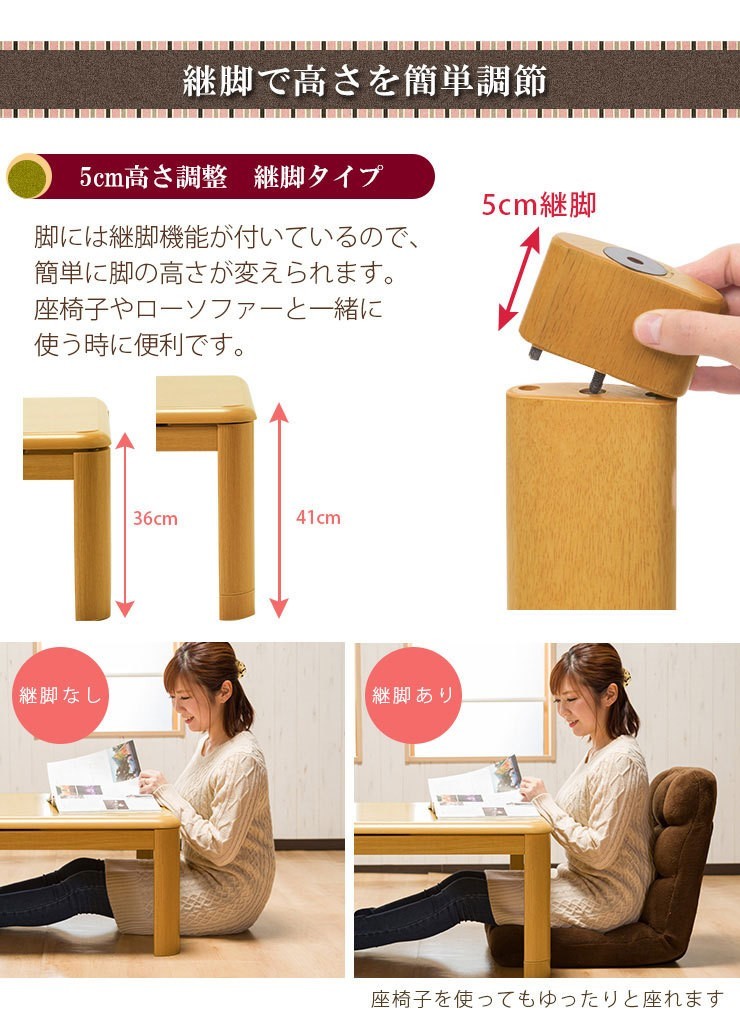 継脚で高さを簡単調節

5cm高さ調整　継脚タイプ

脚には継脚機能が付いているので、簡単に脚の高さが変えられます。座椅子やローソファーと一緒に使う時に便利です。

5cm継脚

36cm

41cm

継脚なし

継脚あり

座椅子を使ってもゆったりと座れます