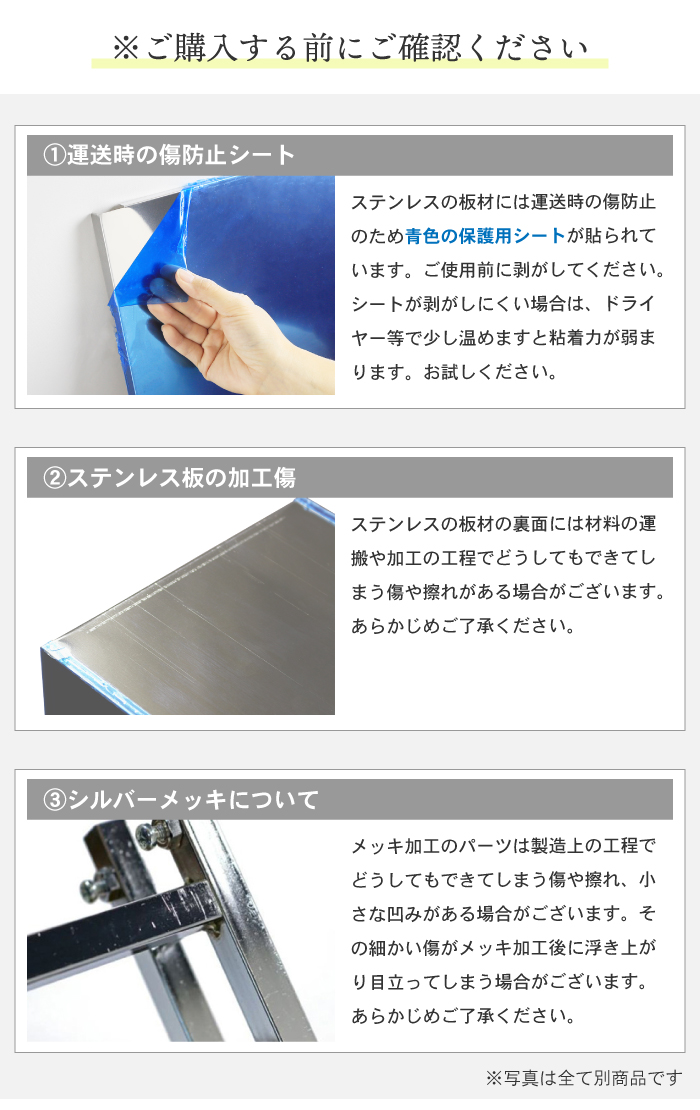 ※ご購入する前にご確認ください

①運送時の傷防止シート

ステンレスの板材には運送時の傷防止のため青色の保護用シートが貼られています。ご使用前に剥がしてください。シートが剥がしにくい場合は、ドライヤー等で少し温めますと粘着力が弱まります。お試しください。

②ステンレス板の加工傷

ステンレスの板材の裏面には材料の運搬や加工の工程でどうしてもできてしまう傷や擦れがある場合がございます。あらかじめご了承ください。

③シルバーメッキについて

メッキ加工のパーツは製造上の工程でどうしてもできてしまう傷や擦れ、小さな凹みがある場合がございます。その細かい傷がメッキ加工後に浮き上がり目立ってしまう場合がございます。あらかじめご了承ください。

※写真は全て別商品です