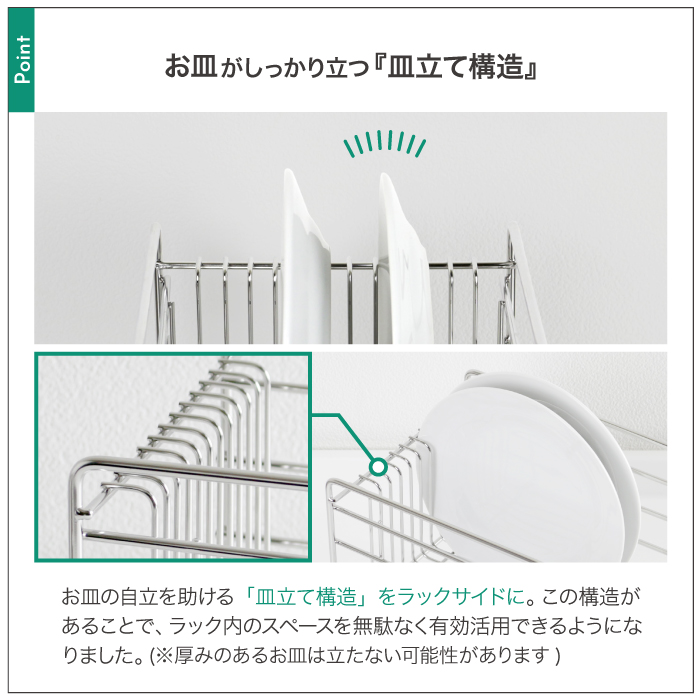 Point

お皿がしっかり立つ『皿立て構造』

お皿の自立を助ける「皿立て構造」をラックサイドに。この構造があることで、ラック内のスペースを無駄なく有効活用できるようになりました。(※厚みのあるお皿は立たない可能性があります )