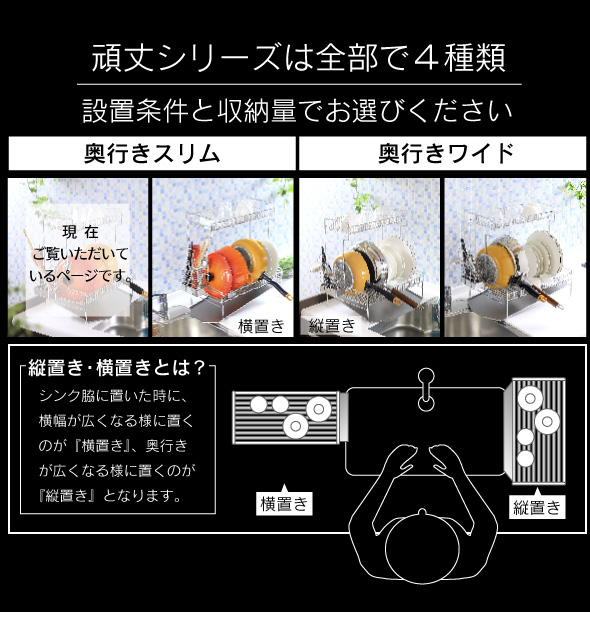 頑丈シリーズは全部で４種類

設置条件と収納量でお選びください

奥行きスリム

奥行きワイド

現 在
ご覧いただいているページです。

横置き

縦置き

縦置き・横置きとは？

シンク脇に置いた時に、横幅が広くなる様に置くのが『横置き』、奥行きが広くなる様に置くのが『縦置き』となります。

横置き

縦置き