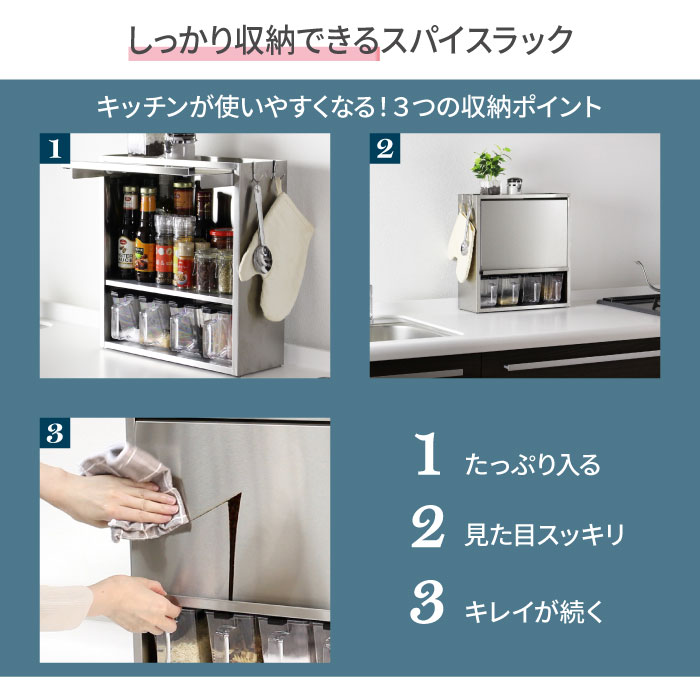 しっかり収納できるスパイスラック

キッチンが使いやすくなる！３つの収納ポイント

1

2

3

1 たっぷり入る

2 見た目スッキリ

3 キレイが続く