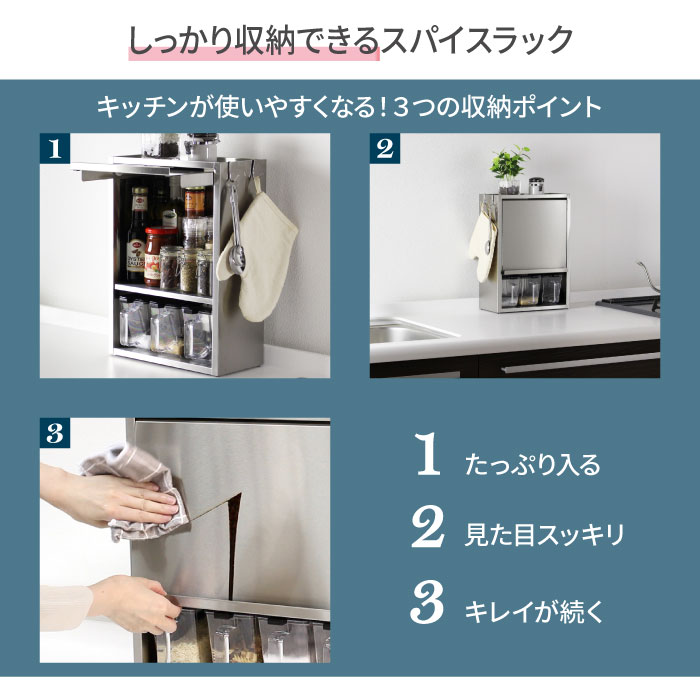 しっかり収納できるスパイスラック

キッチンが使いやすくなる！３つの収納ポイント

1

2

3

1 たっぷり入る

2 見た目スッキリ

3 キレイが続く