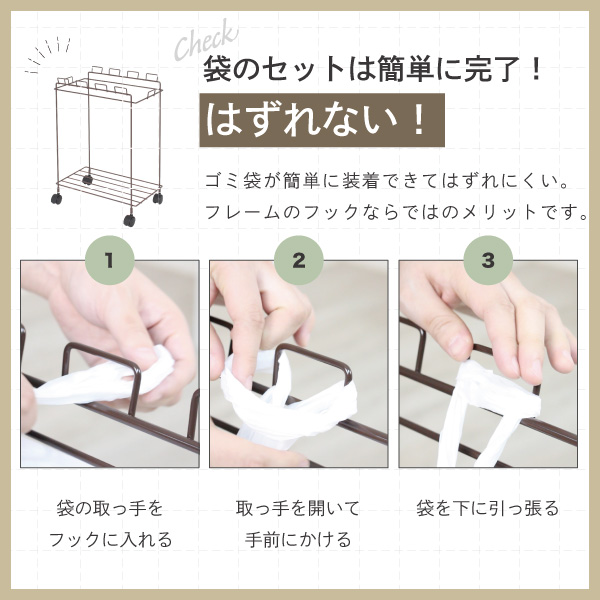 Check

袋のセットは簡単に完了！

はずれない！

ゴミ袋が簡単に装着できてはずれにくい。
フレームのフックならではのメリットです。

1

2

3

袋の取っ手を
フックに入れる

取っ手を開いて
手前にかける

袋を下に引っ張る