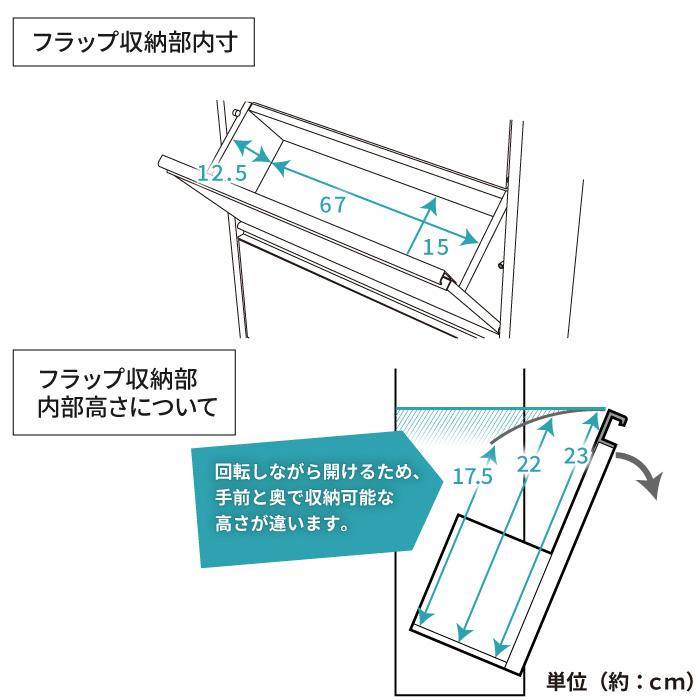 フラップ収納部内寸

12.5

67

15

フラップ収納部
内部高さについて

回転しながら開けるため、
手前と奥で収納可能な
高さが違います。

17.5

22

23

単位（約：cm）