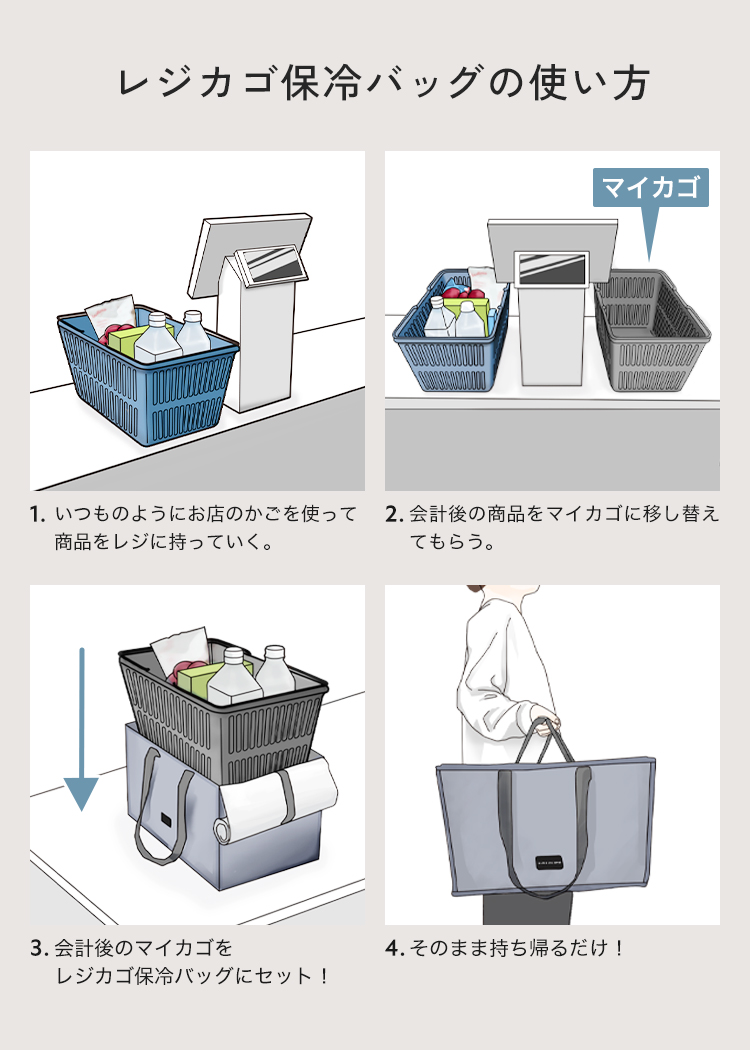 レジカゴ保冷バッグの使い方

マイカゴ

1. いつものようにお店のかごを使って商品をレジに持っていく。

2. 会計後の商品をマイカゴに移し替えてもらう。

3. 会計後のマイカゴをレジカゴ保冷バッグにセット！

4. そのまま持ち帰るだけ！