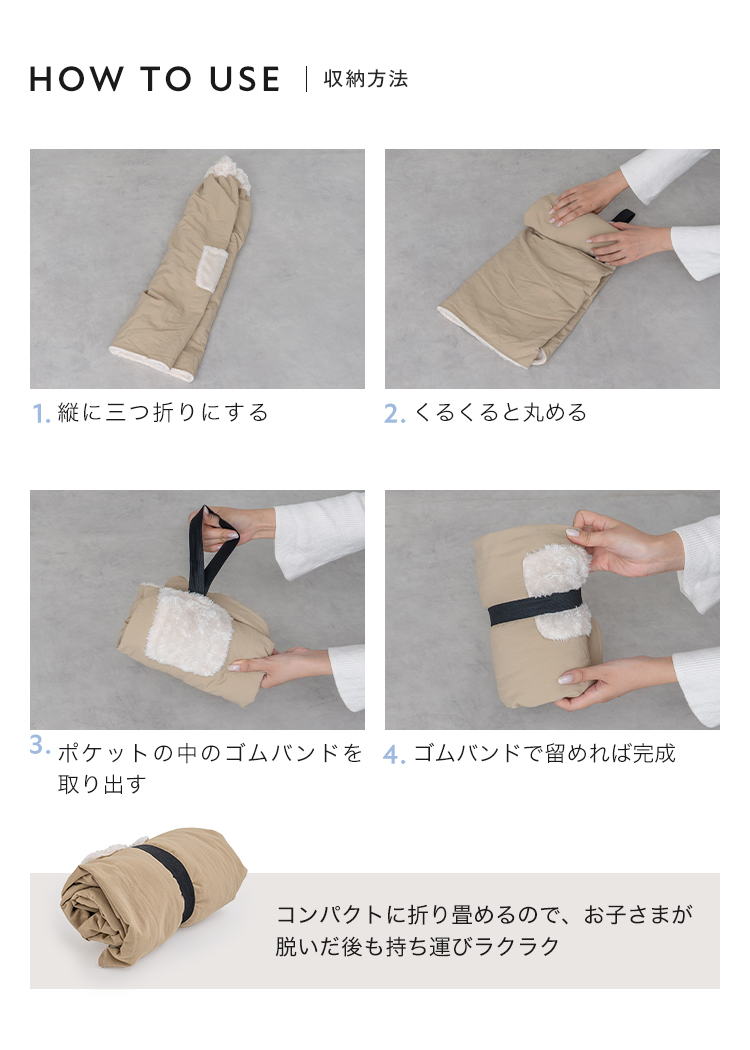 HOW TO USE | 収納方法

1. 縦に三つ折りにする

2. くるくると丸める

3. ポケットの中のゴムバンドを取り出す

4. ゴムバンドで留めれば完成

コンパクトに折り畳めるので、お子さまが脱いだ後も持ち運びラクラク