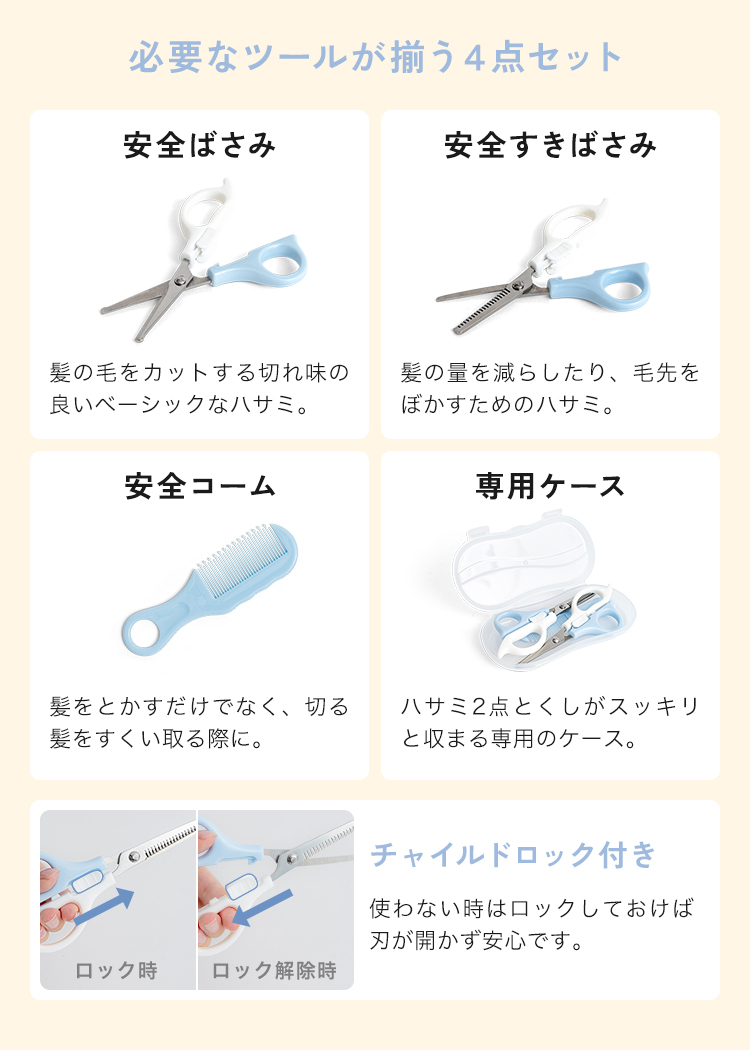 必要なツールが揃う4点セット

安全ばさみ

髪の毛をカットする切れ味の良いベーシックなハサミ。

安全すきばさみ

髪の量を減らしたり、毛先をぼかすためのハサミ。

安全コーム

髪をとかすだけでなく、切る髪をすくい取る際に。

専用ケース

ハサミ2点とくしがスッキリと収まる専用のケース。

ロック時

ロック解除時

チャイルドロック付き

使わない時はロックしておけば刃が開かず安心です。