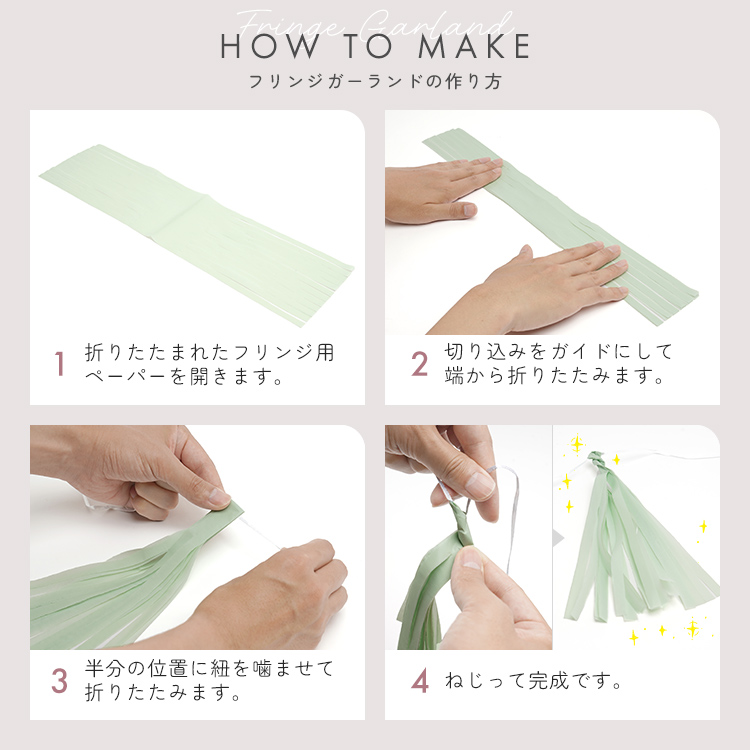 Fringe Garland
HOW TO MAKE
フリンジガーランドの作り方

1 折りたたまれたフリンジ用ペーパーを開きます。

2 切り込みをガイドにして端から折りたたみます。

3 半分の位置に紐を噛ませて折りたたみます。

4 ねじって完成です。