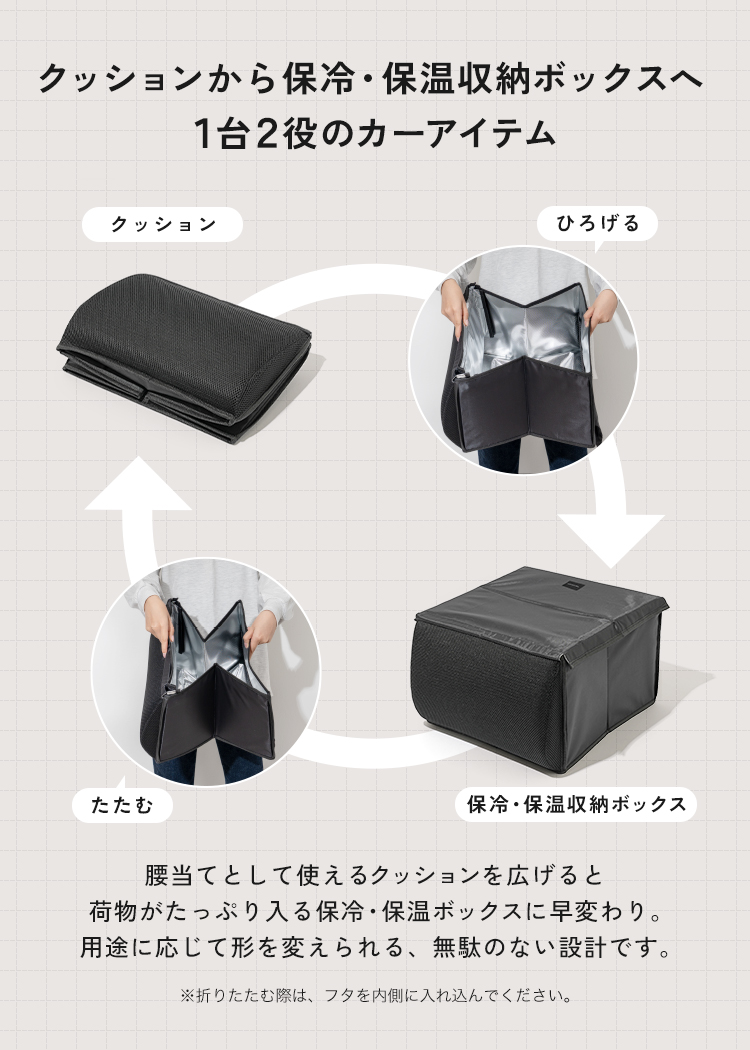 クッションから保冷・保温収納ボックスへ
1台2役のカーアイテム

クッション

ひろげる

たたむ

保冷・保温収納ボックス

腰当てとして使えるクッションを広げると
荷物がたっぷり入る保冷・保温ボックスに早変わり。
用途に応じて形を変えられる、無駄のない設計です。

※折りたたむ際は、フタを内側に入れ込んでください。