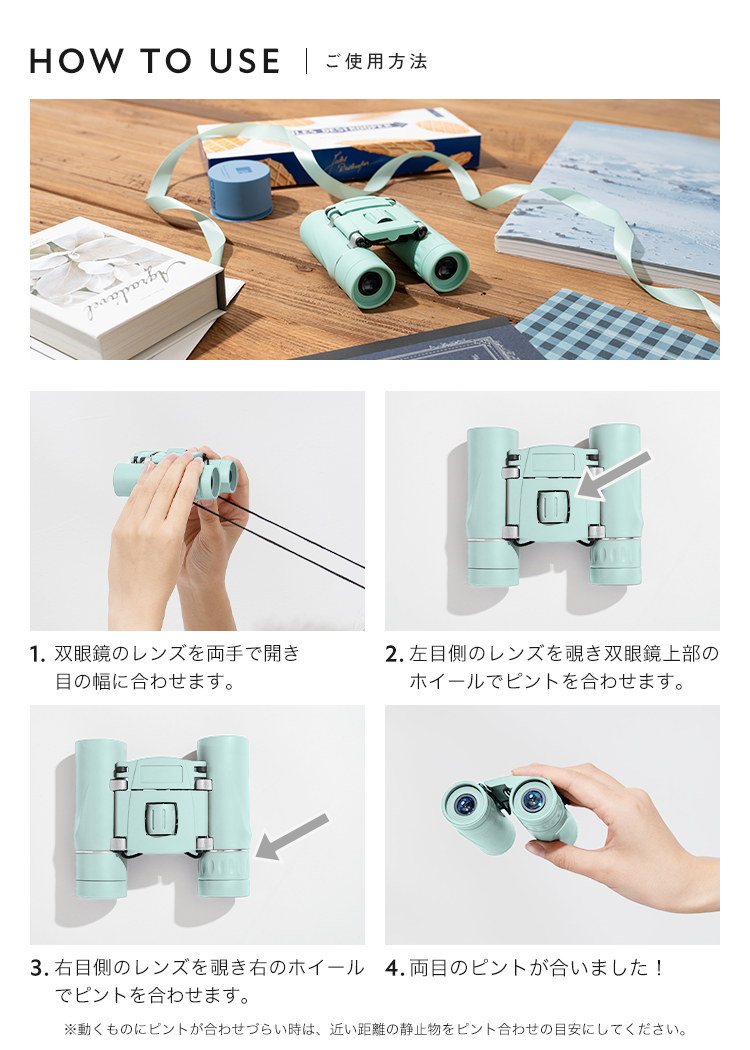 HOW TO USE | ご使用方法

1. 双眼鏡のレンズを両手で開き目の幅に合わせます。

2. 左目側のレンズを覗き双眼鏡上部のホイールでピントを合わせます。

3. 右目側のレンズを覗き右のホイールでピントを合わせます。

4. 両目のピントが合いました！

※動くものにピントが合わせづらい時は、近い距離の静止物をピント合わせの目安にしてください。