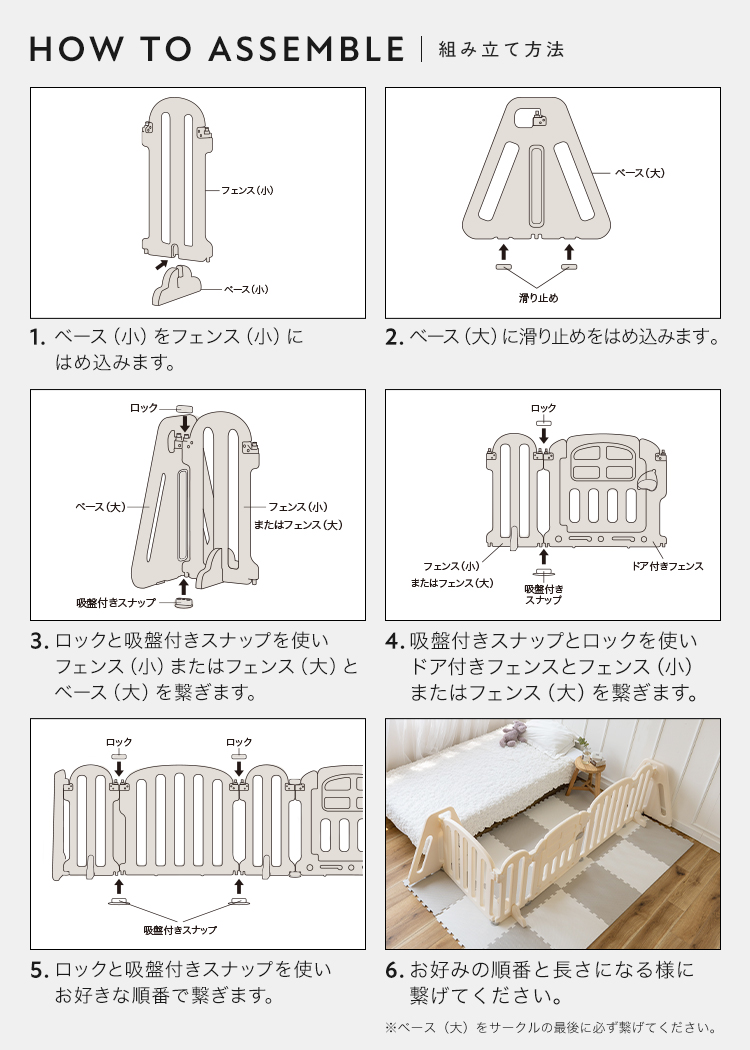 HOW TO ASSEMBLE | 組み立て方法

フェンス（小）

ベース（小）

1. ベース（小）をフェンス（小）にはめ込みます。

ベース（大）

滑り止め

2. ベース（大）に滑り止めをはめ込みます。

ロック

ベース（大）

フェンス（小）またはフェンス（大）

吸盤付きスナップ

3. ロックと吸盤付きスナップを使いフェンス（小）またはフェンス（大）とベース（大）を繋ぎます。

ロック

フェンス（小）またはフェンス（大）

吸盤付きスナップ

ドア付きフェンス

4. 吸盤付きスナップとロックを使いドア付きフェンスとフェンス（小）またはフェンス（大）を繋ぎます。

ロック

ロック

吸盤付きスナップ

5. ロックと吸盤付きスナップを使いお好きな順番で繋ぎます。

6. お好みの順番と長さになる様に繋げてください。

※ベース（大）をサークルの最後に必ず繋げてください。