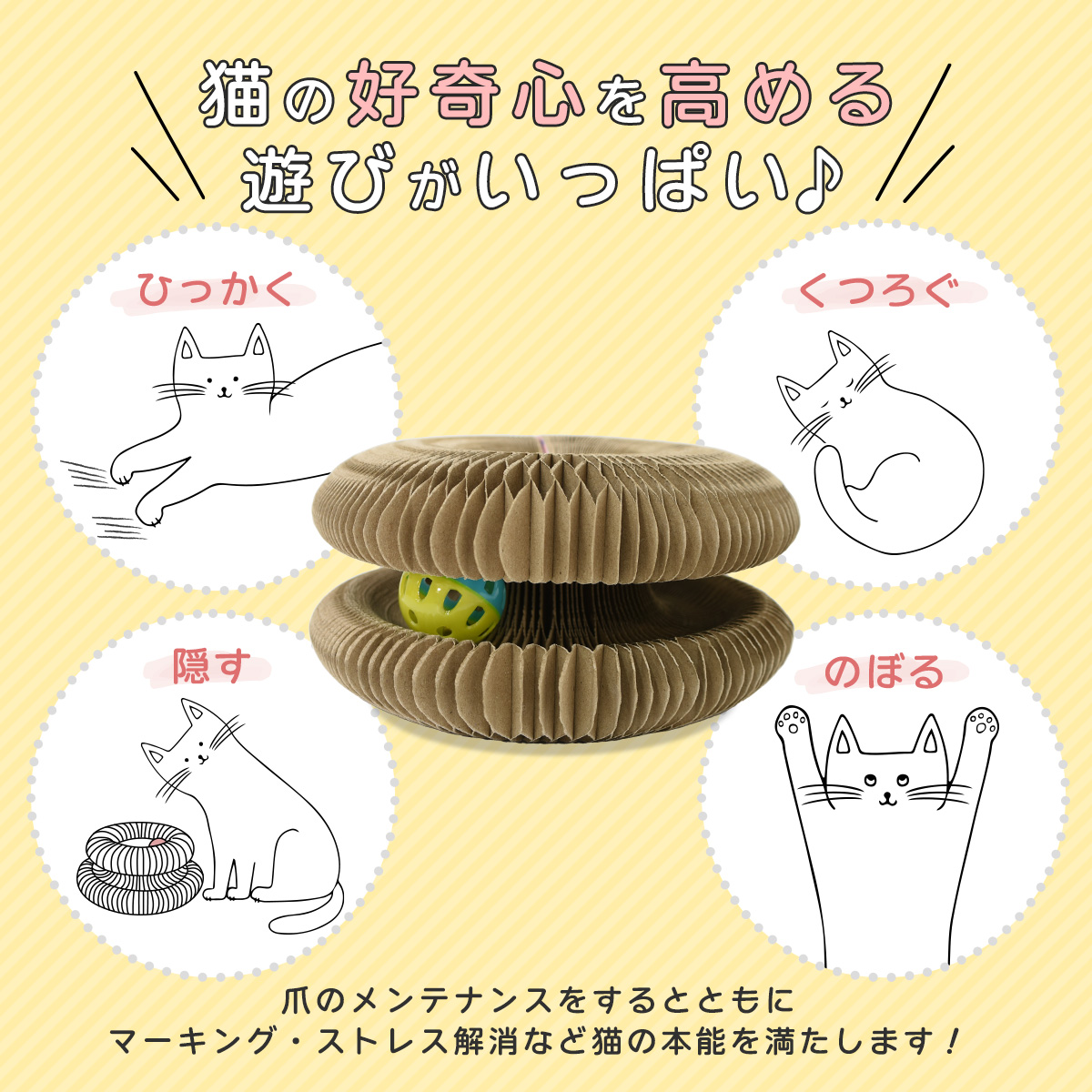 猫の好奇心を高める
遊びがいっぱい♪

ひっかく

くつろぐ

隠す

のぼる

爪のメンテナンスをするとともに
マーキング・ストレス解消など猫の本能を満たします！