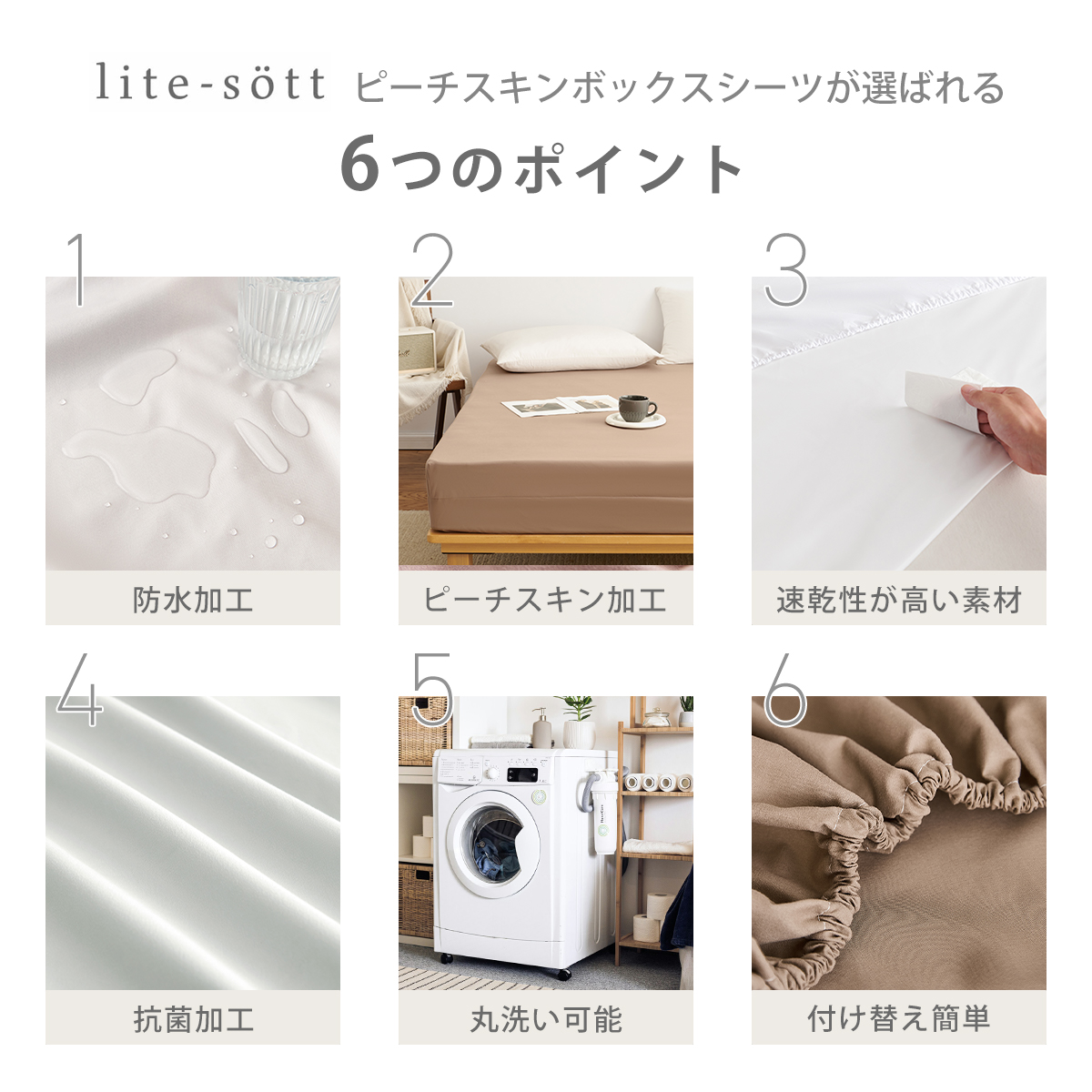 lite-sött ピーチスキンボックスシーツが選ばれる

6つのポイント

1

防水加工

2

ピーチスキン加工

3

速乾性が高い素材

4

抗菌加工

5

丸洗い可能

6

付け替え簡単