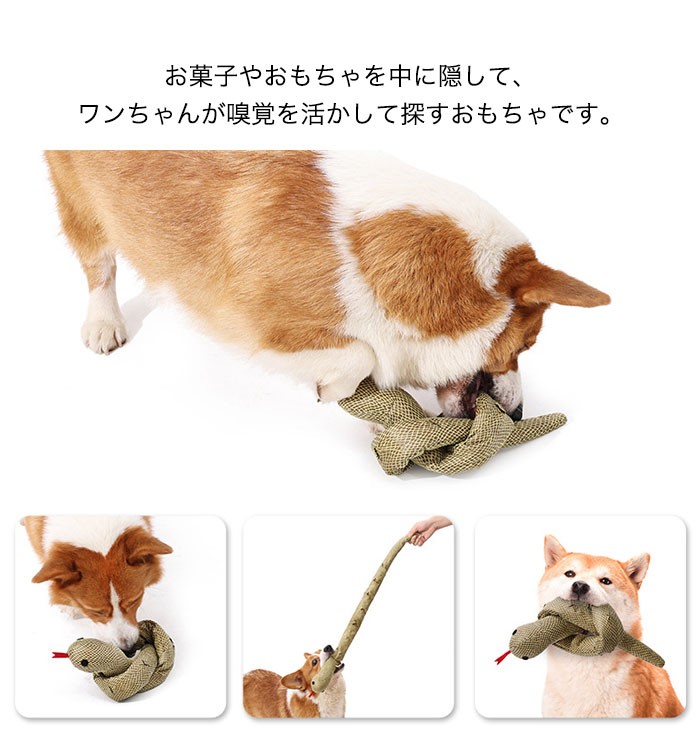 お菓子やおもちゃを中に隠して、
ワンちゃんが嗅覚を活かして探すおもちゃです。