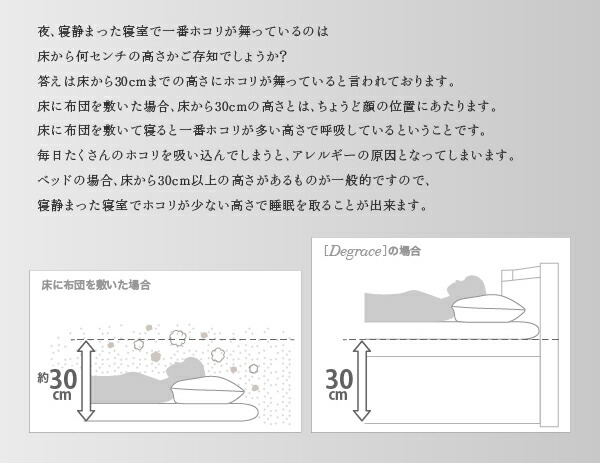 夜、寝静まった寝室で一番ホコリが舞っているのは
床から何センチの高さかご存知でしょうか?
答えは床から30cmまでの高さにホコリが舞っていると言われております。
床に布団を敷いた場合、床から30cmの高さとは、ちょうど顔の位置にあたります。
床に布団を敷いて寝ると一番ホコリが多い高さで呼吸しているということです。
毎日たくさんのホコリを吸い込んでしまうと、アレルギーの原因となってしまいます。
ベッドの場合、床から30cm以上の高さがあるものが一般的ですので、
寝静まった寝室でホコリが少ない高さで睡眠を取ることが出来ます。

床に布団を敷いた場合

約30cm

[Degrace]の場合

30cm