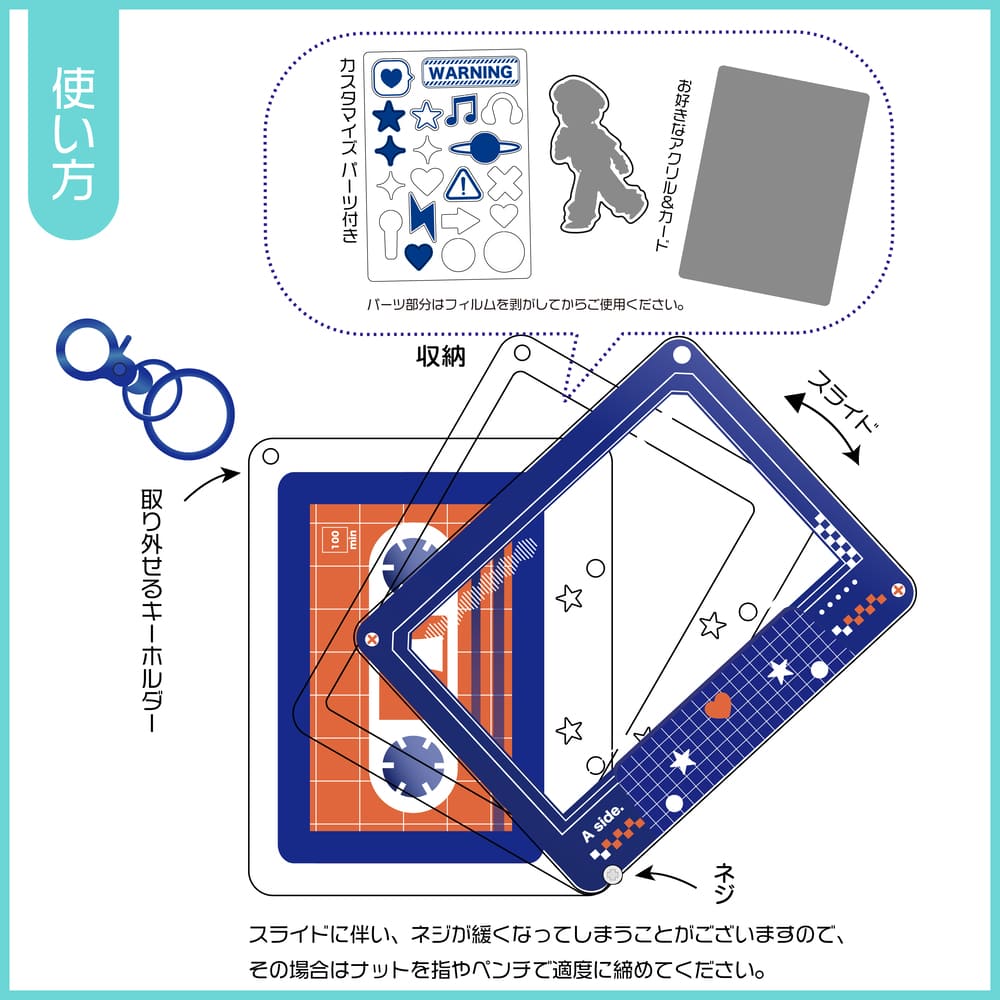 使い方

カスタマイズパーツ付き

WARNING

お好きなアクリル&カード

パーツ部分はフィルムを剥がしてからご使用ください。

収納

スライド

取り外せるキーホルダー

100 min

A side.

ネジ

スライドに伴い、ネジが緩くなってしまうことがございますので、その場合はナットを指やペンチで適度に締めてください。