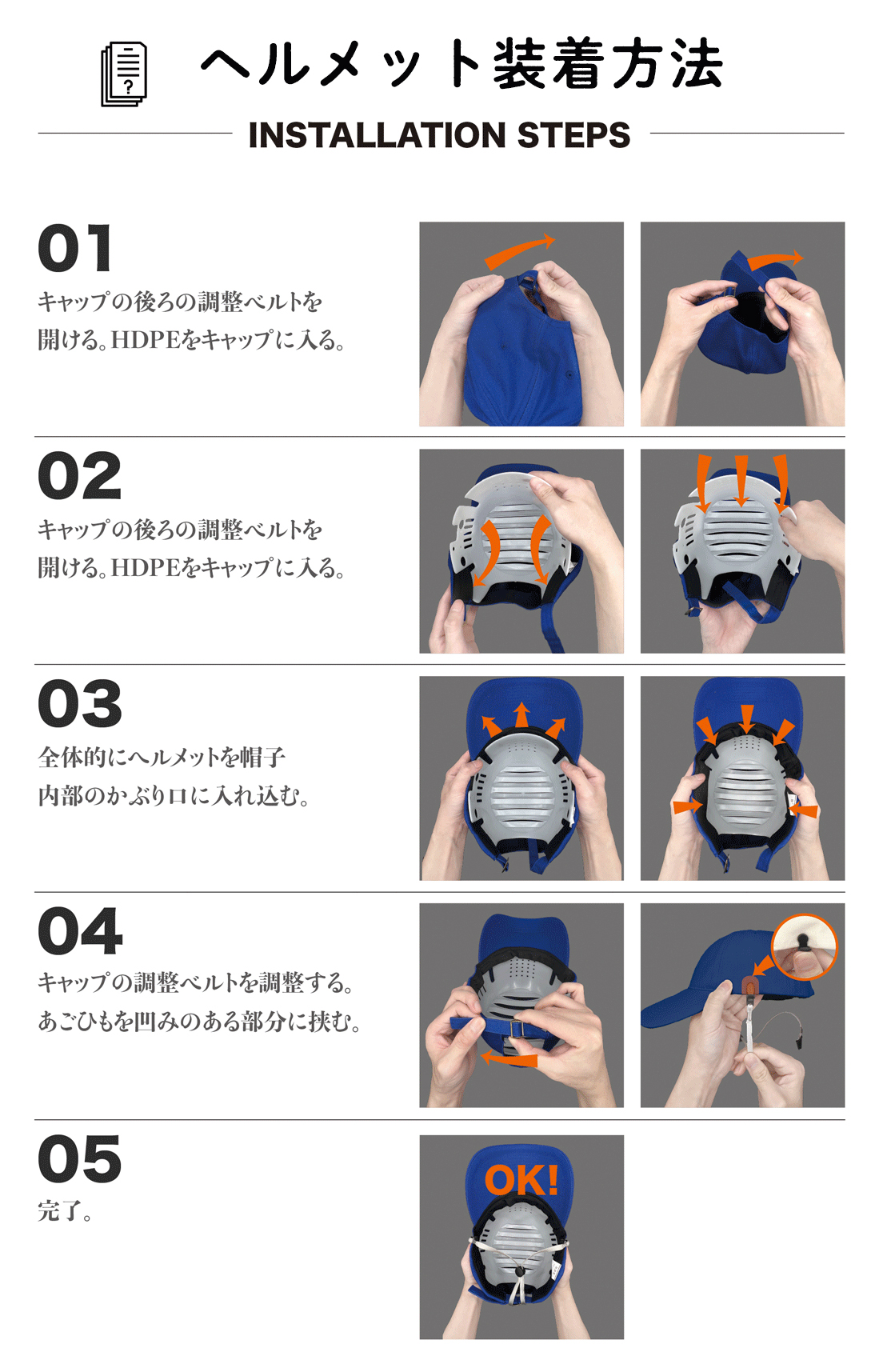 ヘルメット装着方法

INSTALLATION STEPS

01

キャップの後ろの調整ベルトを開ける。HDPEをキャップに入る。

02

キャップの後ろの調整ベルトを開ける。HDPEをキャップに入る。

03

全体的にヘルメットを帽子内部のかぶり口に入れ込む。

04

キャップの調整ベルトを調整する。あごひもを凹みのある部分に挟む。

05

完了。

OK!