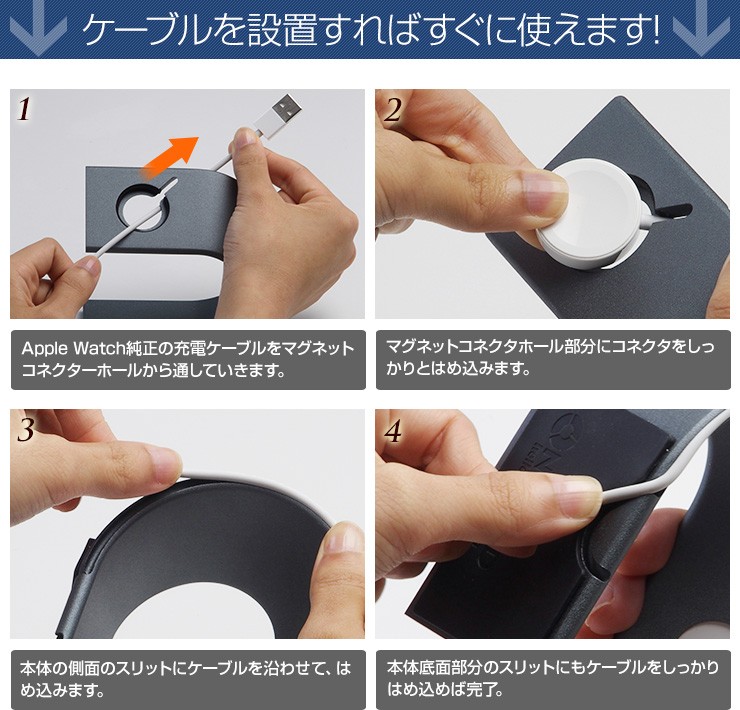 ケーブルを設置すればすぐに使えます!

1

Apple Watch純正の充電ケーブルをマグネットコネクターホールから通していきます。

2

マグネットコネクタホール部分にコネクタをしっかりとはめ込みます。

3

本体の側面のスリットにケーブルを沿わせて、はめ込みます。

4

本体底面部分のスリットにもケーブルをしっかりはめ込めば完了。