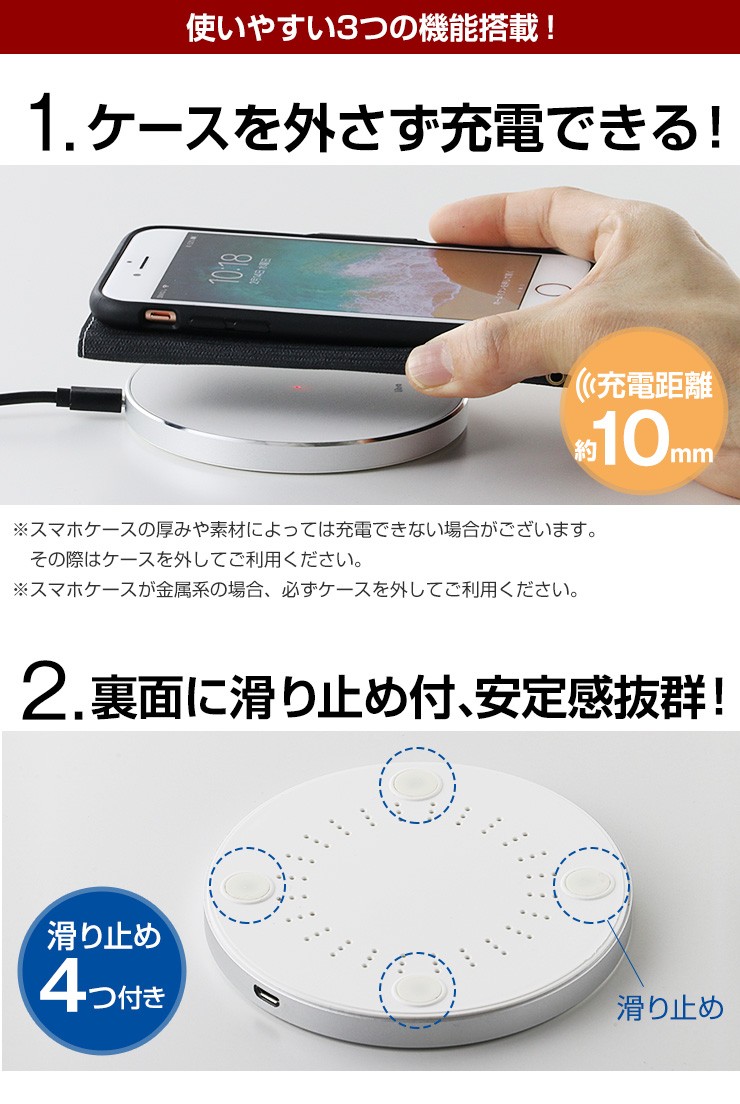 使いやすい3つの機能搭載！

1.ケースを外さず充電できる！

10:18

充電距離
約10mm

※スマホケースの厚みや素材によっては充電できない場合がございます。
その際はケースを外してご利用ください。
※スマホケースが金属系の場合、必ずケースを外してご利用ください。

2.裏面に滑り止め付、安定感抜群！

滑り止め
4つ付き

滑り止め