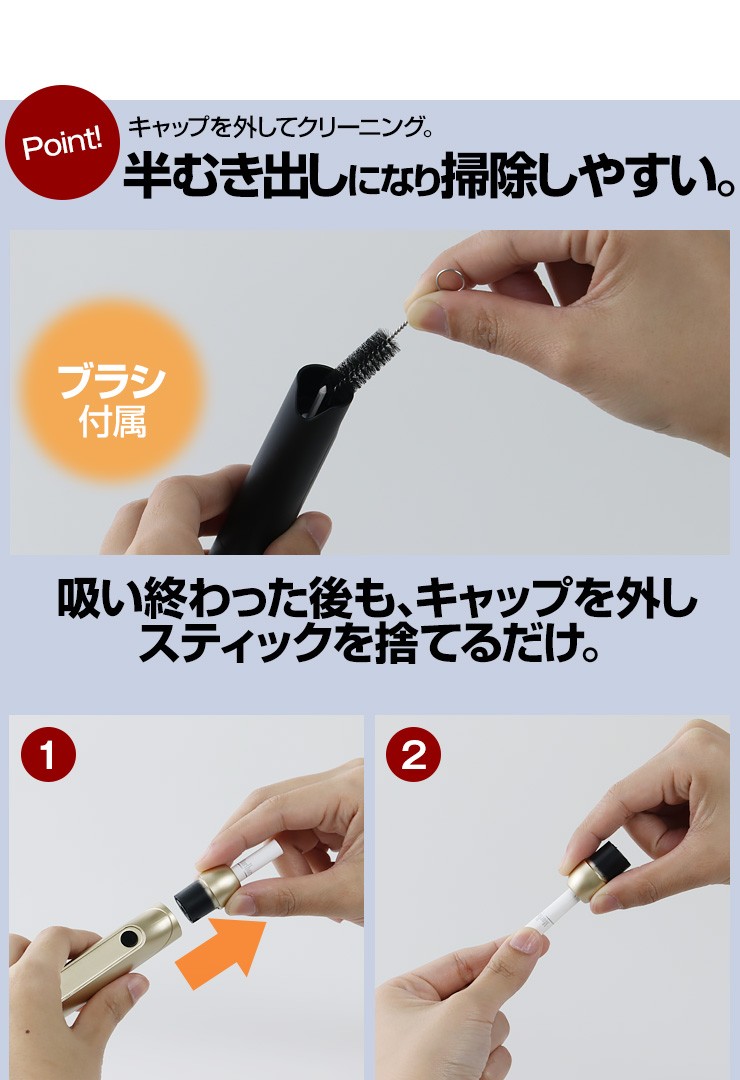 Point!

キャップを外してクリーニング。

半むき出しになり掃除しやすい。

ブラシ付属

吸い終わった後も、キャップを外しスティックを捨てるだけ。

1

2