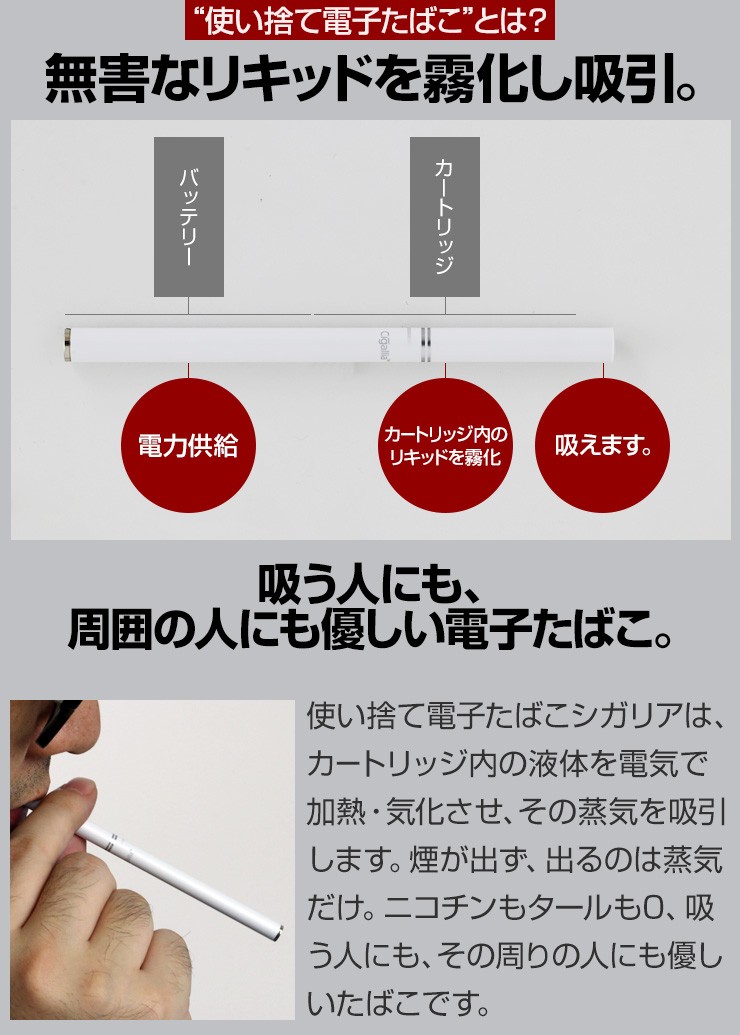 “使い捨て電子たばこ”とは?

無害なリキッドを霧化し吸引。

バッテリー

カートリッジ

Cigalia

電力供給

カートリッジ内のリキッドを霧化

吸えます。

吸う人にも、
周囲の人にも優しい電子たばこ。

使い捨て電子たばこシガリアは、カートリッジ内の液体を電気で加熱・気化させ、その蒸気を吸引します。煙が出ず、出るのは蒸気だけ。ニコチンもタールも0、吸う人にも、その周りの人にも優しいたばこです。