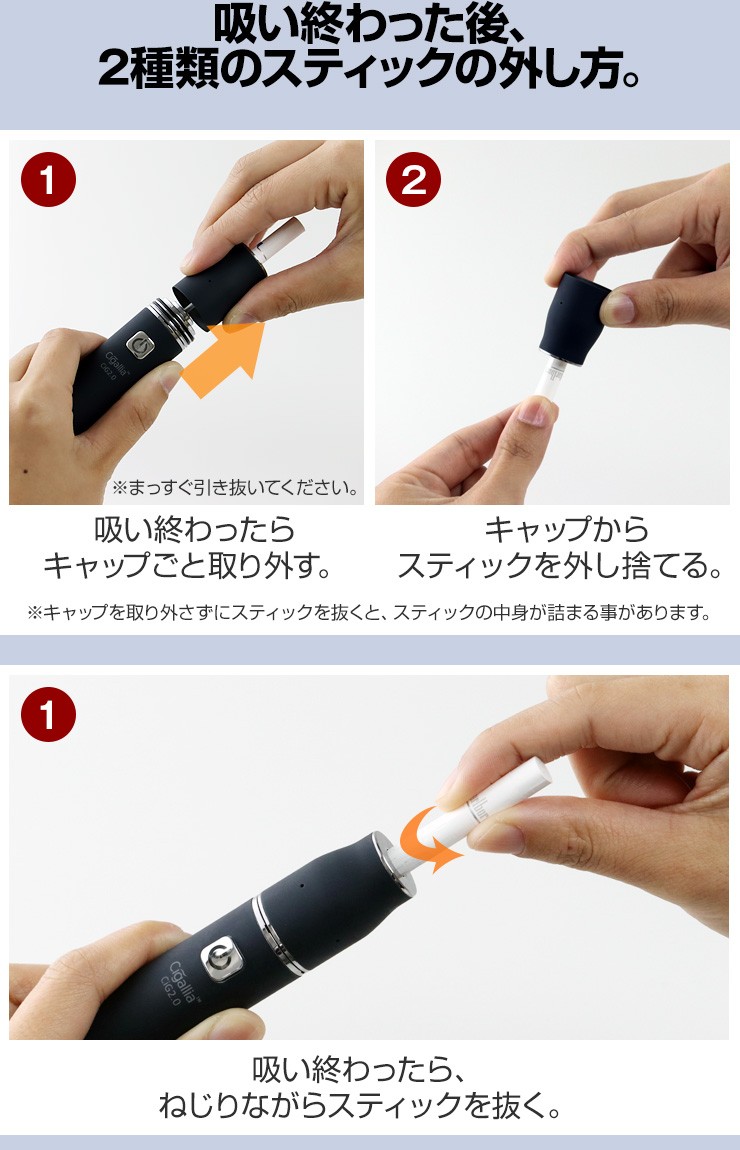 吸い終わった後、
2種類のスティックの外し方。

1

Cigallia™
CIG2.0

※まっすぐ引き抜いてください。

吸い終わったら
キャップごと取り外す。

2

キャップから
スティックを外し捨てる。

※キャップを取り外さずにスティックを抜くと、スティックの中身が詰まる事があります。

1

Cigallia™
CIG2.0

吸い終わったら、
ねじりながらスティックを抜く。