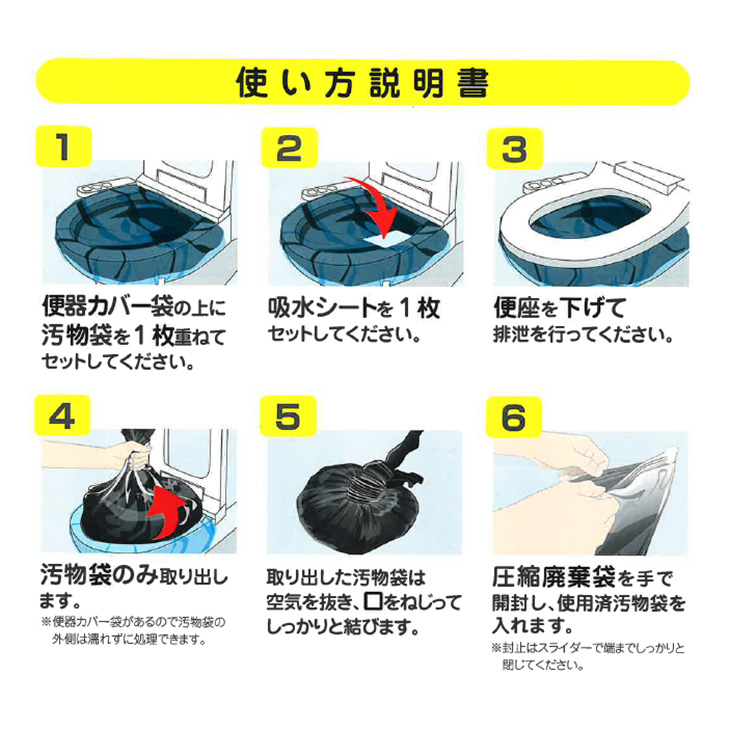 使い方説明書

1

便器カバー袋の上に汚物袋を１枚重ねてセットしてください。

2

吸水シートを１枚セットしてください。

3

便座を下げて排泄を行ってください。

4

汚物袋のみ取り出します。

※便器カバー袋があるので汚物袋の外側は濡れずに処理できます。

5

取り出した汚物袋は空気を抜き、口をねじってしっかりと結びます。

6

圧縮廃棄袋を手で開封し、使用済汚物袋を入れます。

※封止はスライダーで端までしっかりと閉じてください。