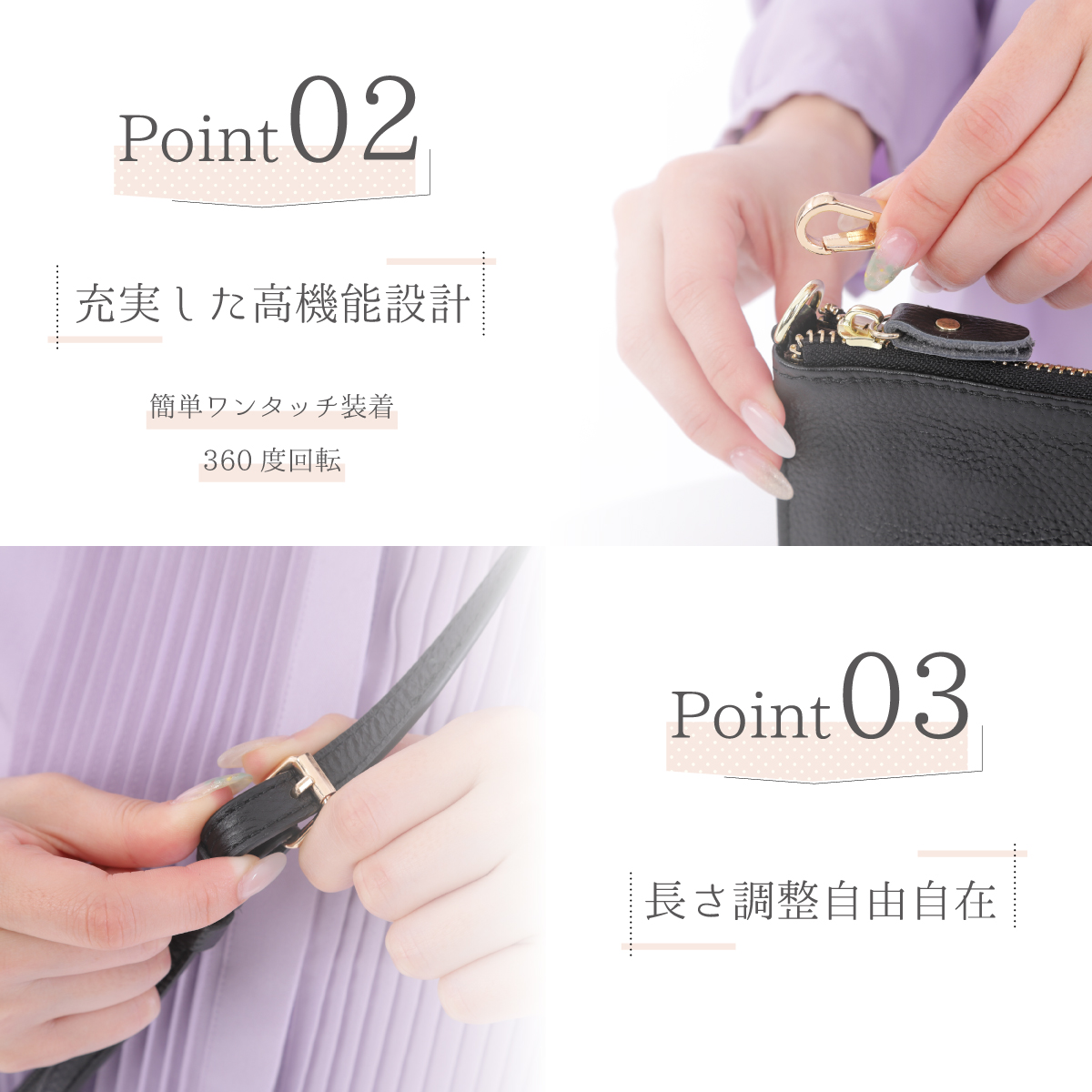 Point02

充実した高機能設計

簡単ワンタッチ装着

360度回転

Point03

長さ調整自由自在